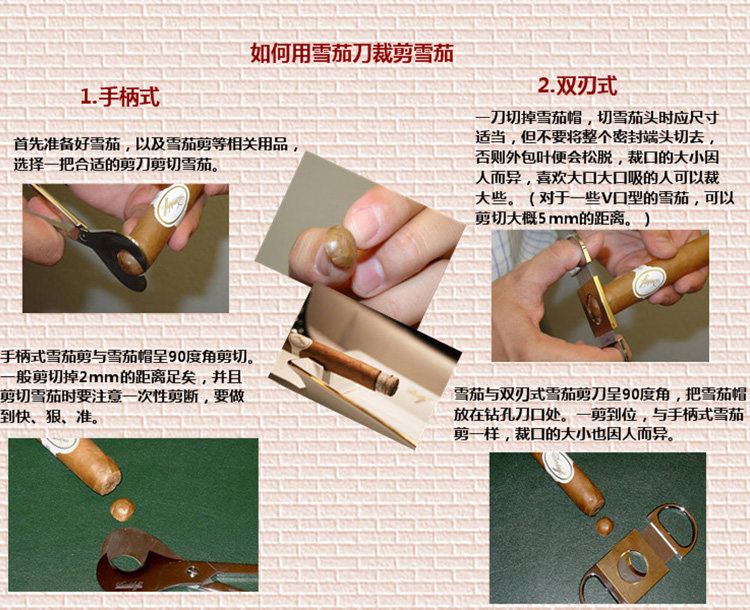 如何用雪茄刀裁剪雪茄

1.手柄式

首先准备好雪茄，以及雪茄剪等相关用品，选择一把合适的剪刀剪切雪茄。

手柄式雪茄剪与雪茄帽呈90度角剪切。一般剪切掉2mm的距离足矣，并且剪切雪茄时要注意一次性剪断，要做到快、狠、准。

2.双刃式

一刀切掉雪茄帽，切雪茄头时应尺寸适当，但不要将整个密封端头切去，否则外包叶便会松脱，裁口的大小因人而异，喜欢大口大口吸的人可以裁大些。（对于一些V口型的雪茄，可以剪切大概5mm的距离。）

雪茄与双刃式雪茄剪刀呈90度角，把雪茄帽放在钻孔刀口处。一剪到位，与手柄式雪茄剪一样，裁口的大小也因人而异。