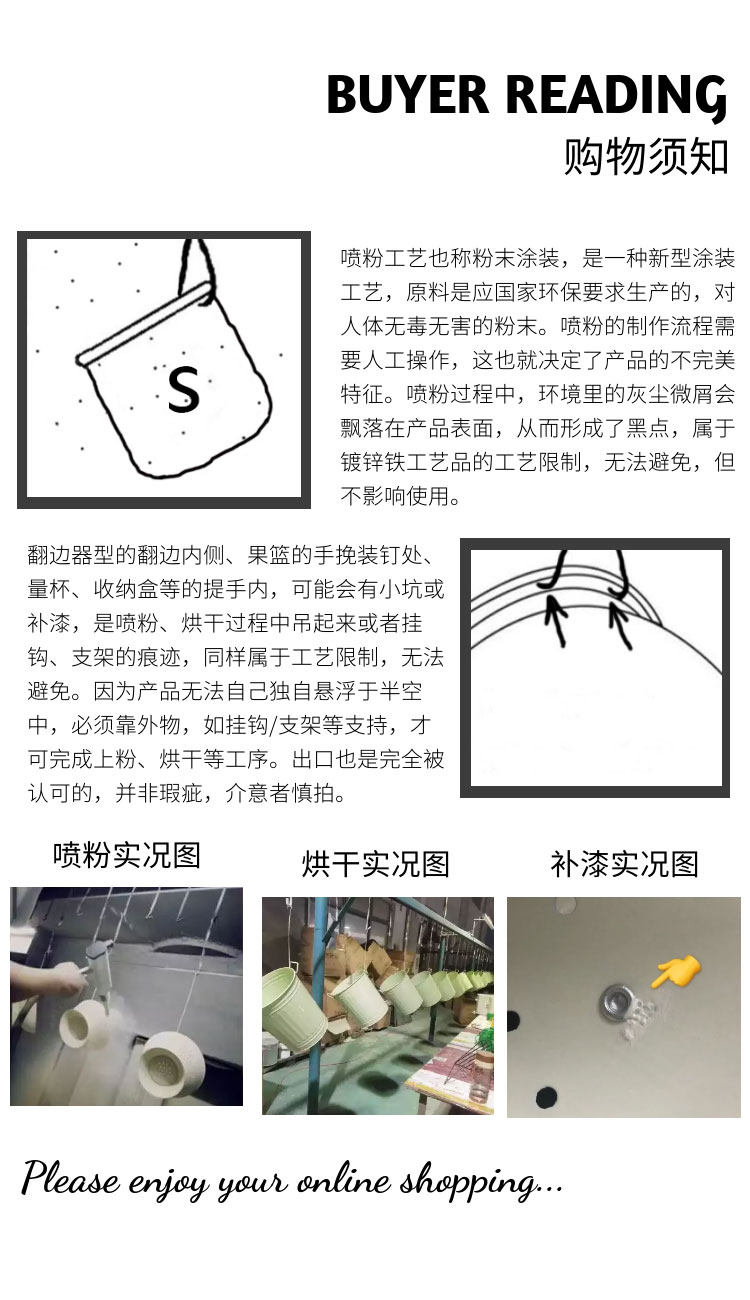 BUYER READING
购物须知

S

喷粉工艺也称粉末涂装，是一种新型涂装工艺，原料是应国家环保要求生产的，对人体无毒无害的粉末。喷粉的制作流程需要人工操作，这也就决定了产品的不完美特征。喷粉过程中，环境里的灰尘微屑会飘落在产品表面，从而形成了黑点，属于镀锌铁工艺品的工艺限制，无法避免，但不影响使用。

翻边器型的翻边内侧、果篮的手挽装钉处、量杯、收纳盒等的提手内，可能会有小坑或补漆，是喷粉、烘干过程中吊起来或者挂钩、支架的痕迹，同样属于工艺限制，无法避免。因为产品无法自己独自悬浮于半空中，必须靠外物，如挂钩/支架等支持，才可完成上粉、烘干等工序。出口也是完全被认可的，并非瑕疵，介意者慎拍。

喷粉实况图

烘干实况图

补漆实况图

Please enjoy your online shopping...