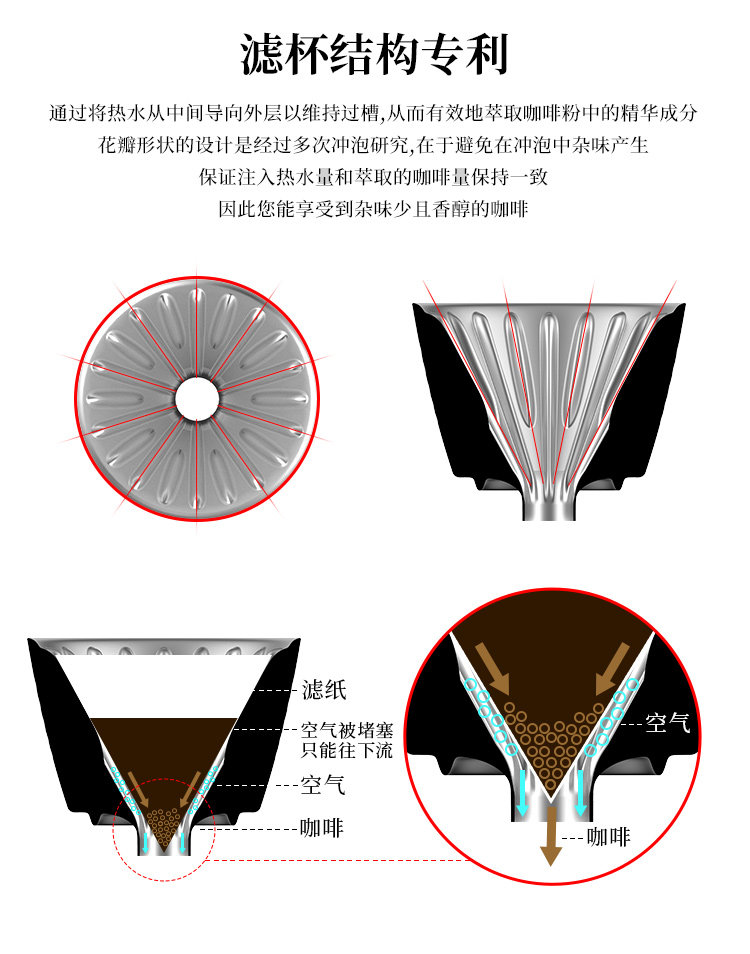 滤杯结构专利

通过将热水从中间导向外层以维持过槽,从而有效地萃取咖啡粉中的精华成分
花瓣形状的设计是经过多次冲泡研究,在于避免在冲泡中杂味产生
保证注入热水量和萃取的咖啡量保持一致
因此您能享受到杂味少且香醇的咖啡

滤纸
空气被堵塞
只能往下流
空气
咖啡

空气
咖啡