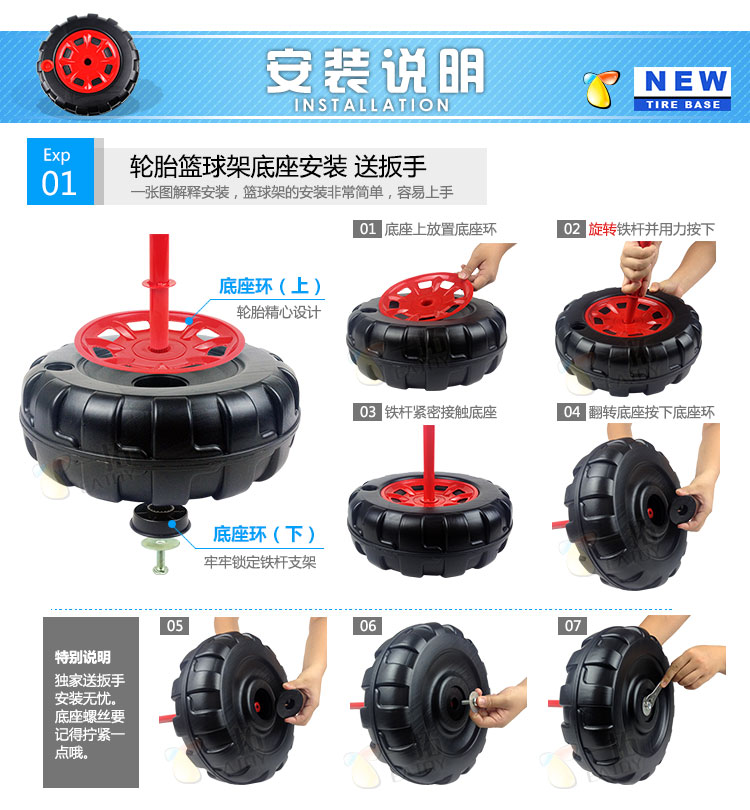 安装说明
INSTALLATION

NEW
TIRE BASE

Exp
01

轮胎篮球架底座安装 送扳手
一张图解释安装，篮球架的安装非常简单，容易上手

底座环（上）
轮胎精心设计

底座环（下）
牢牢锁定铁杆支架

01 底座上放置底座环

02 旋转铁杆并用力按下

03 铁杆紧密接触底座

04 翻转底座按下底座环

特别说明
独家送扳手安装无忧。底座螺丝要记得拧紧一点哦。

05

06

07