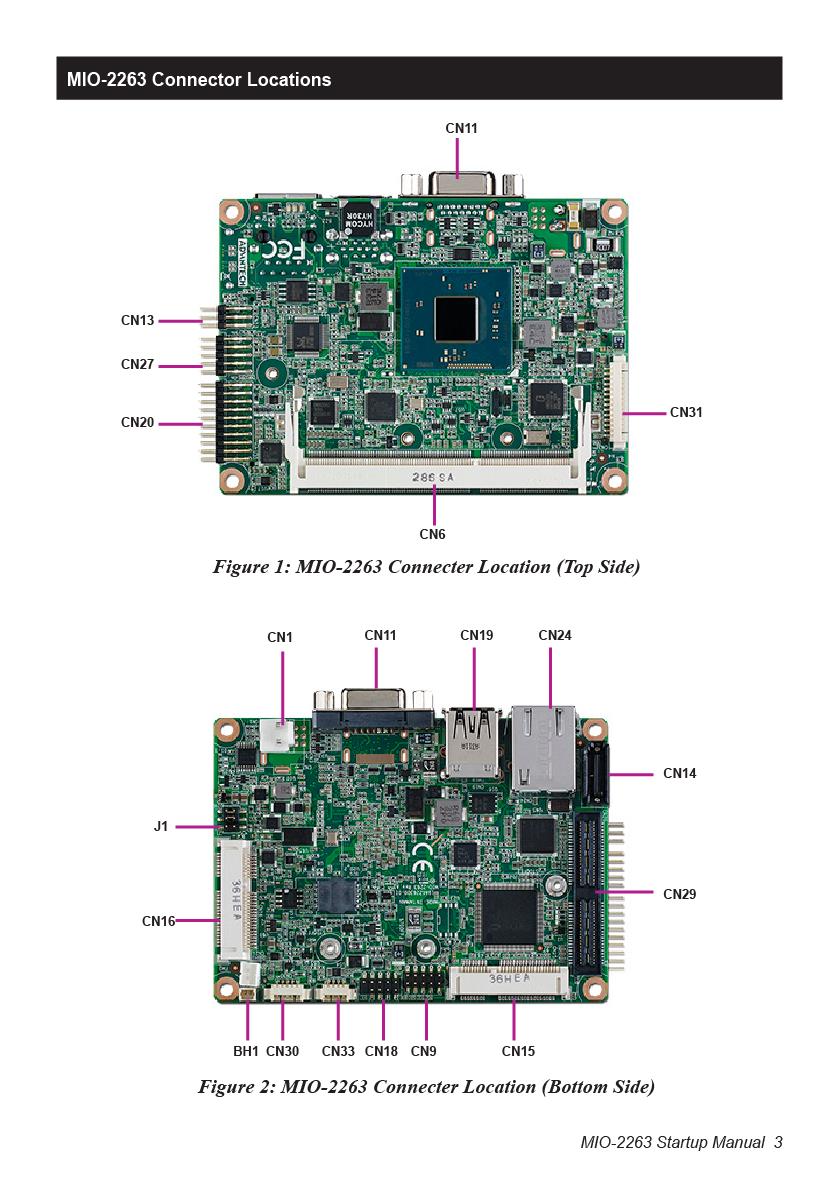 MIO-2263 Connector Locations

CN11

CN13

CN27

CN20

CN31

CN6

Figure 1: MIO-2263 Connecter Location (Top Side)

CN1

CN11

CN19

CN24

CN14

J1

CN29

CN16

BH1 CN30 CN33 CN18 CN9 CN15

Figure 2: MIO-2263 Connecter Location (Bottom Side)

MIO-2263 Startup Manual 3