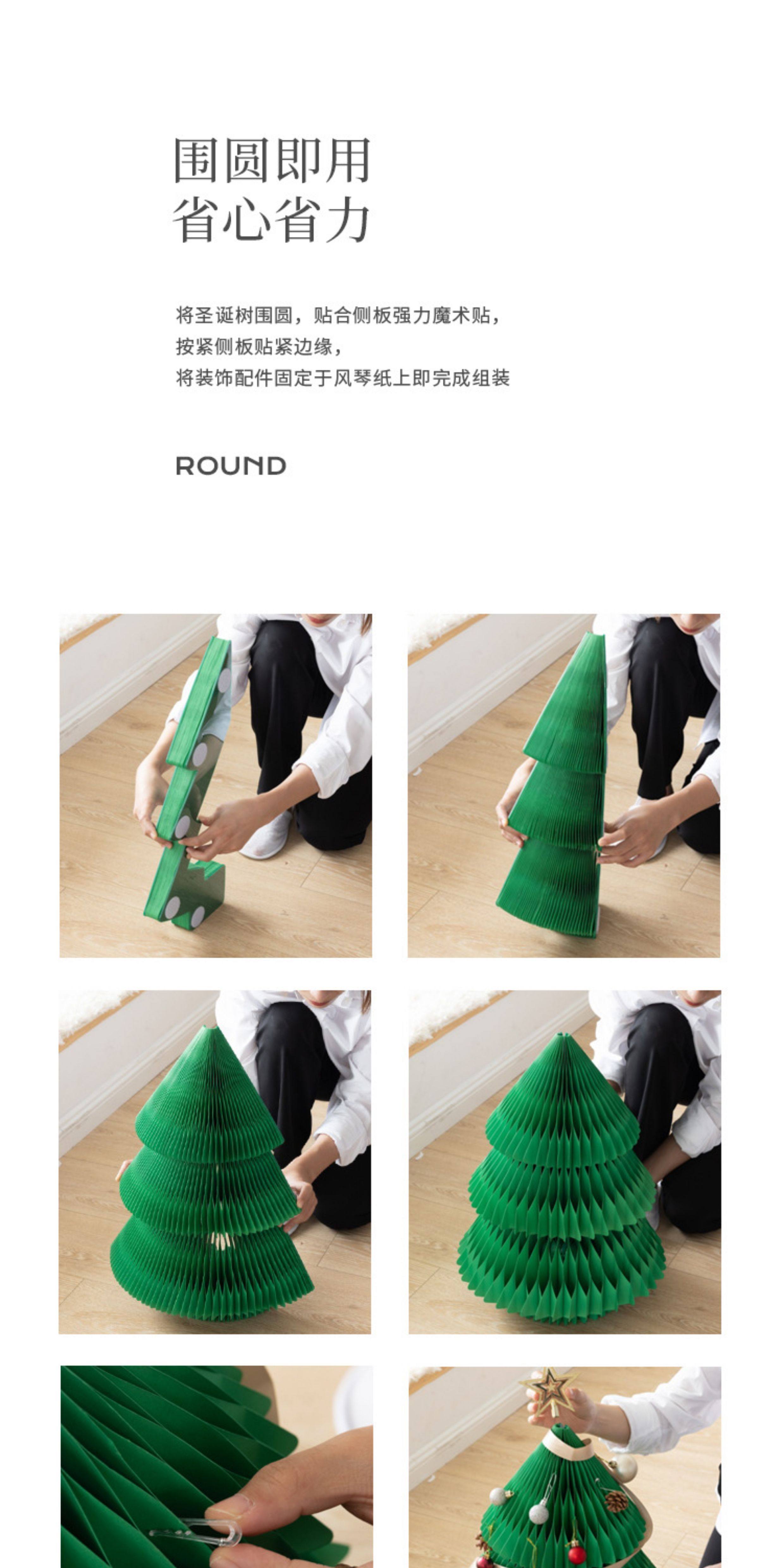 围圆即用
省心省力

将圣诞树围圆，贴合侧板强力魔术贴，
按紧侧板贴紧边缘，
将装饰配件固定于风琴纸上即完成组装

ROUND