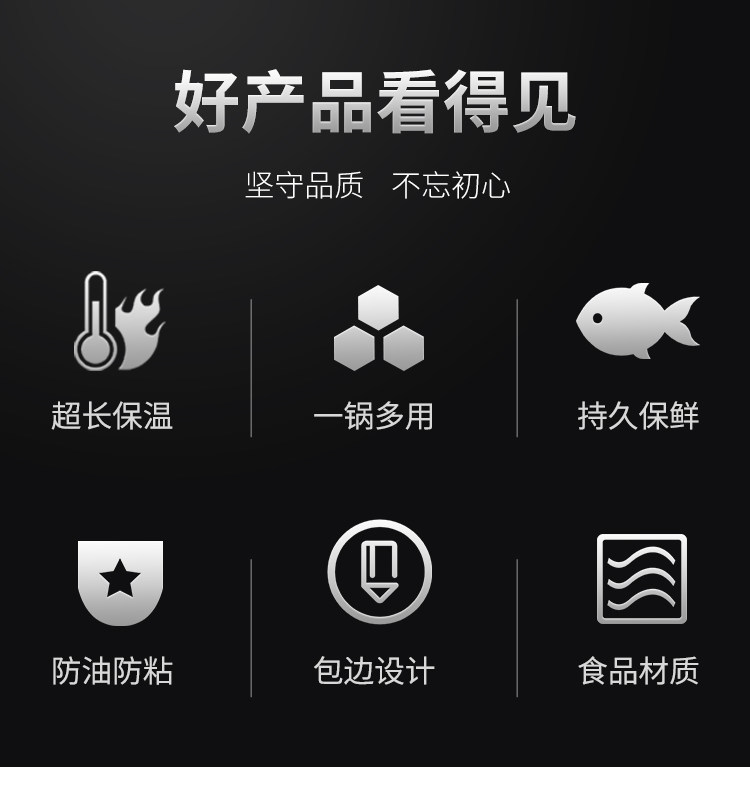 好产品看得见

坚守品质 不忘初心

超长保温

一锅多用

持久保鲜

防油防粘

包边设计

食品材质