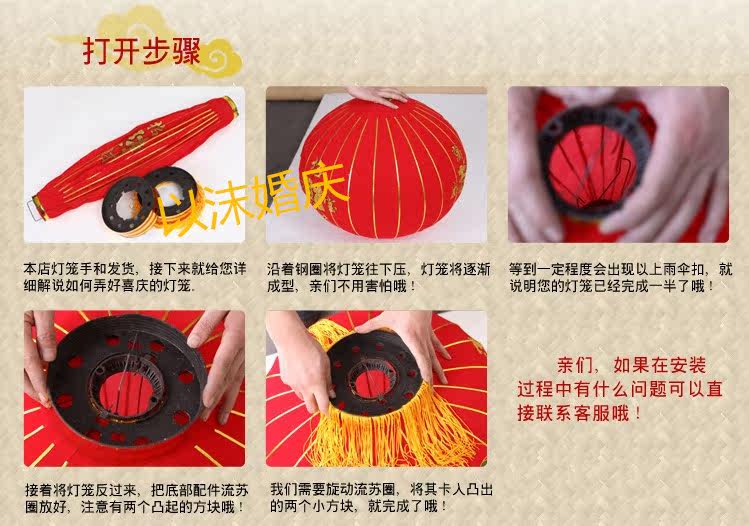 打开步骤

以沫婚庆

本店灯笼手和发货，接下来就给您详细解说如何弄好喜庆的灯笼.

沿着钢圈将灯笼往下压，灯笼将逐渐成型，亲们不用害怕哦！

等到一定程度会出现以上雨伞扣，就说明您的灯笼已经完成一半了哦！

接着将灯笼反过来，把底部配件流苏圈放好，注意有两个凸起的方块哦！

我们需要旋动流苏圈，将其卡人凸出的两个小方块，就完成了哦！

亲们，如果在安装过程中有什么问题可以直接联系客服哦！