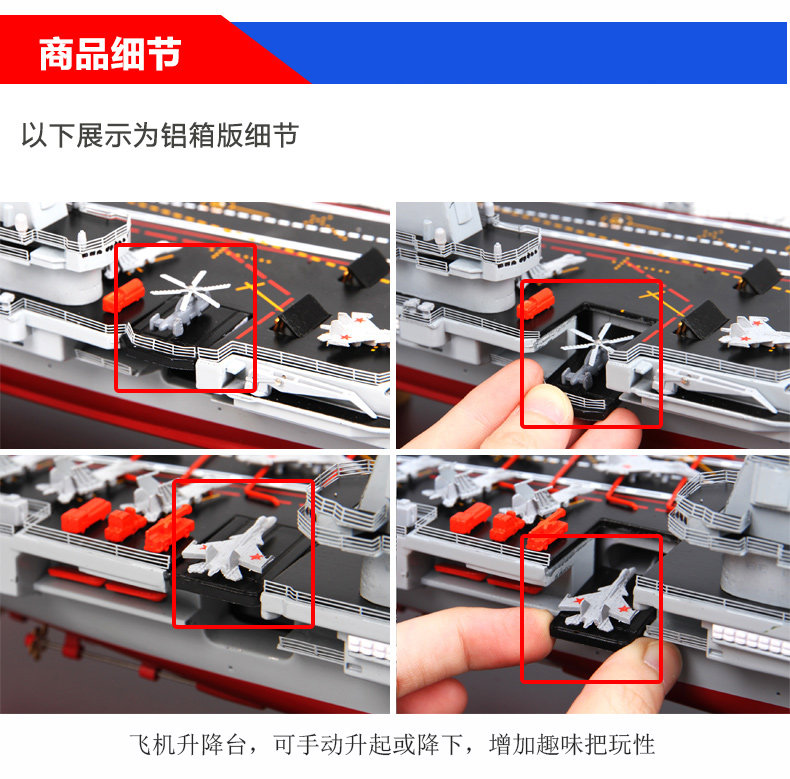 商品细节

以下展示为铝箱版细节

飞机升降台，可手动升起或降下，增加趣味把玩性