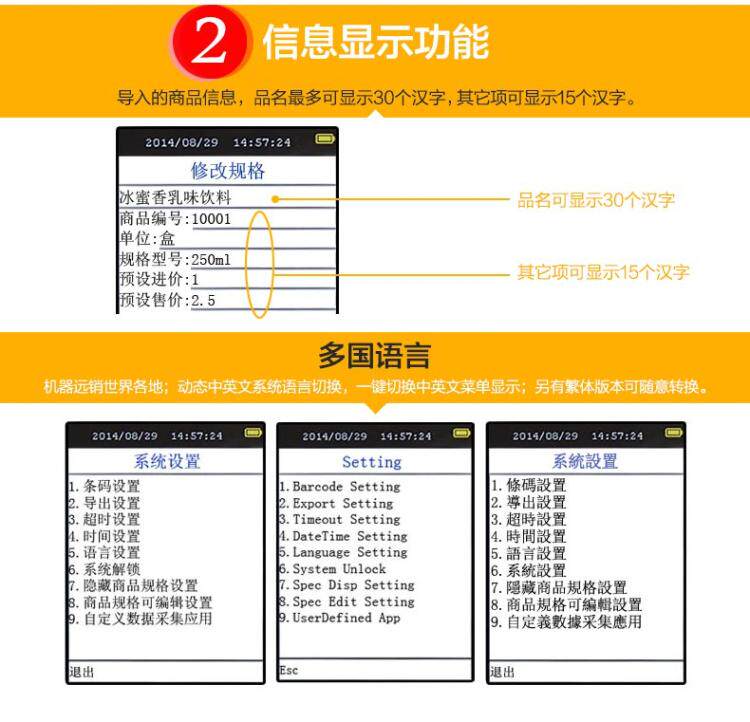 2 信息显示功能

导入的商品信息，品名最多可显示30个汉字，其它项可显示15个汉字。

2014/08/29 14:57:24

修改规格

冰蜜香乳味饮料
商品编号:10001
单位:盒
规格型号:250ml
预设进价:1
预设售价:2.5

品名可显示30个汉字

其它项可显示15个汉字

多国语言

机器远销世界各地；动态中英文系统语言切换，一键切换中英文菜单显示；另有繁体版本可随意转换。

2014/08/29 14:57:24

系统设置

1. 条码设置
2. 导出设置
3. 超时设置
4. 时间设置
5. 语言设置
6. 系统解锁
7. 隐藏商品规格设置
8. 商品规格可编辑设置
9. 自定义数据采集应用

退出

2014/08/29 14:57:24

Setting

1. Barcode Setting
2. Export Setting
3. Timeout Setting
4. DateTime Setting
5. Language Setting
6. System Unlock
7. Spec Disp Setting
8. Spec Edit Setting
9. UserDefined App

Esc

2014/08/29 14:57:24

系統設置

1. 條碼設置
2. 導出設置
3. 超時設置
4. 時間設置
5. 語言設置
6. 系統設置
7. 隱藏商品規格設置
8. 商品規格可編輯設置
9. 自定義數據采集應用

退出