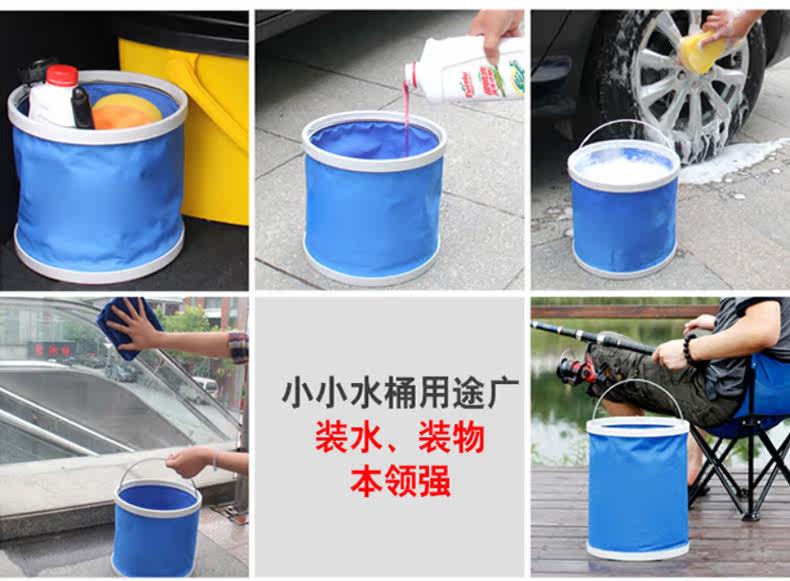 小小水桶用途广
装水、装物
本领强