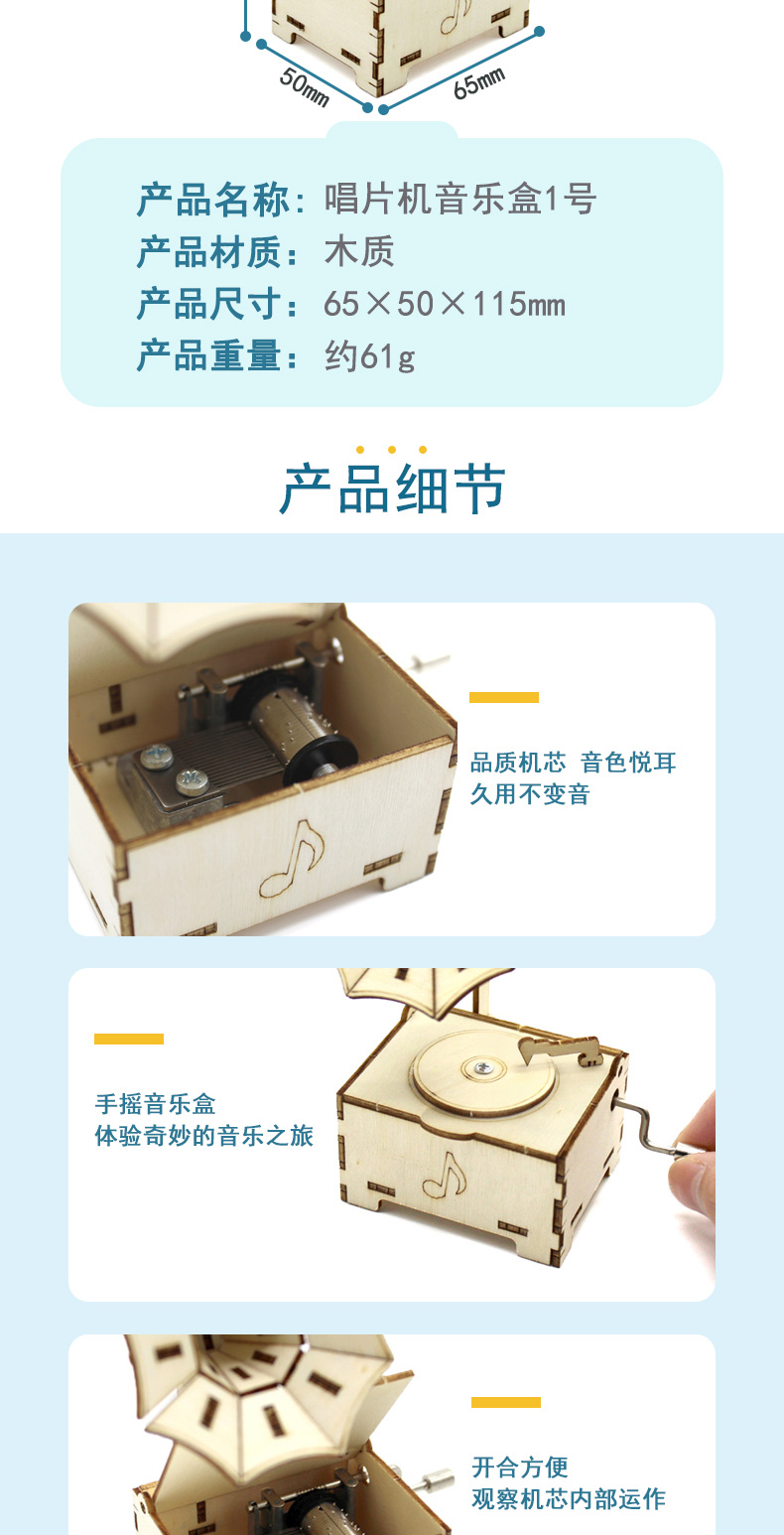 50mm
65mm

产品名称：唱片机音乐盒1号
产品材质：木质
产品尺寸：65×50×115mm
产品重量：约61g

产品细节

品质机芯 音色悦耳
久用不变音

手摇音乐盒
体验奇妙的音乐之旅

开合方便
观察机芯内部运作