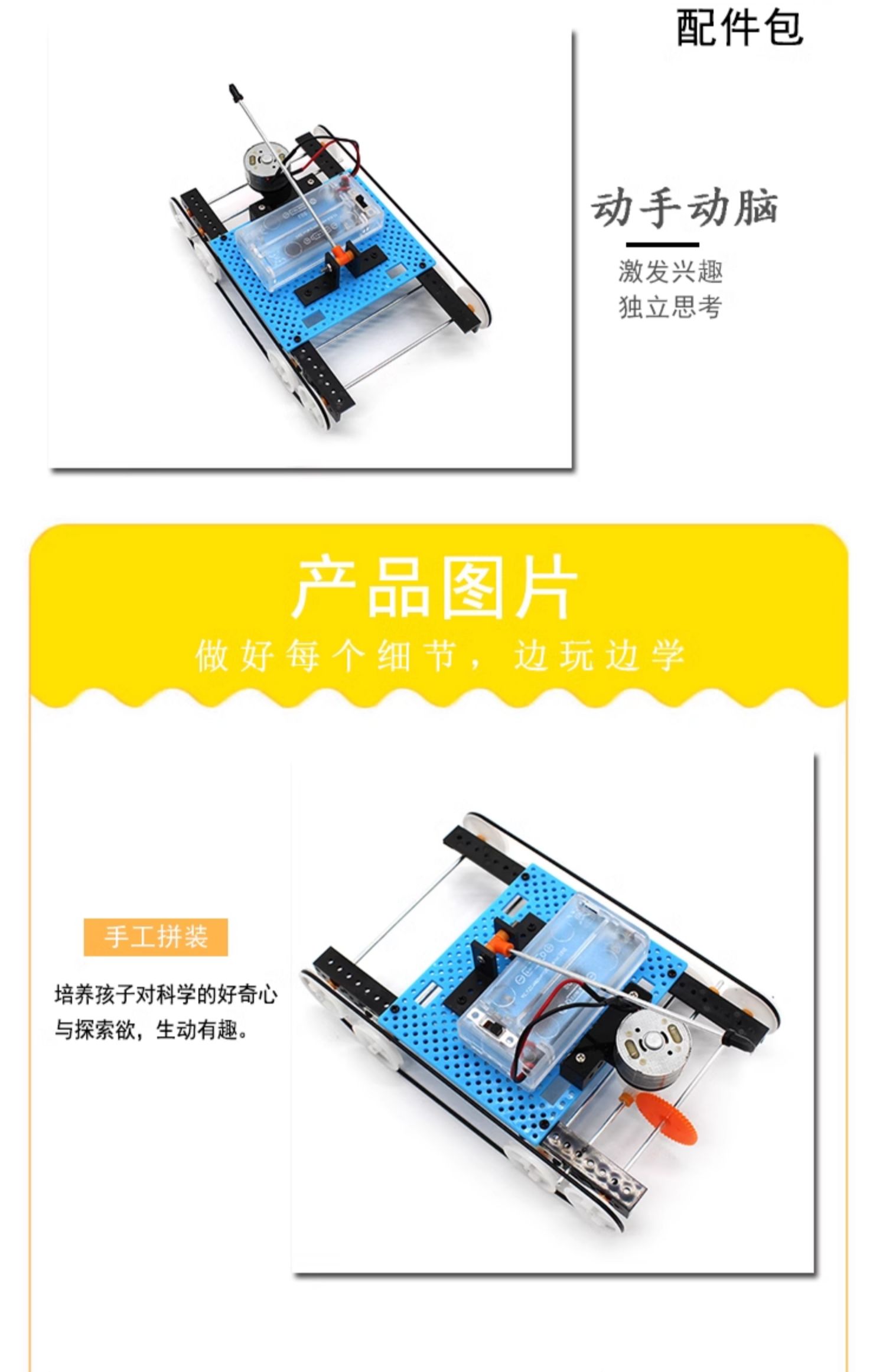 配件包

动手动脑

激发兴趣
独立思考

产品图片

做好每个细节，边玩边学

手工拼装

培养孩子对科学的好奇心与探索欲，生动有趣。