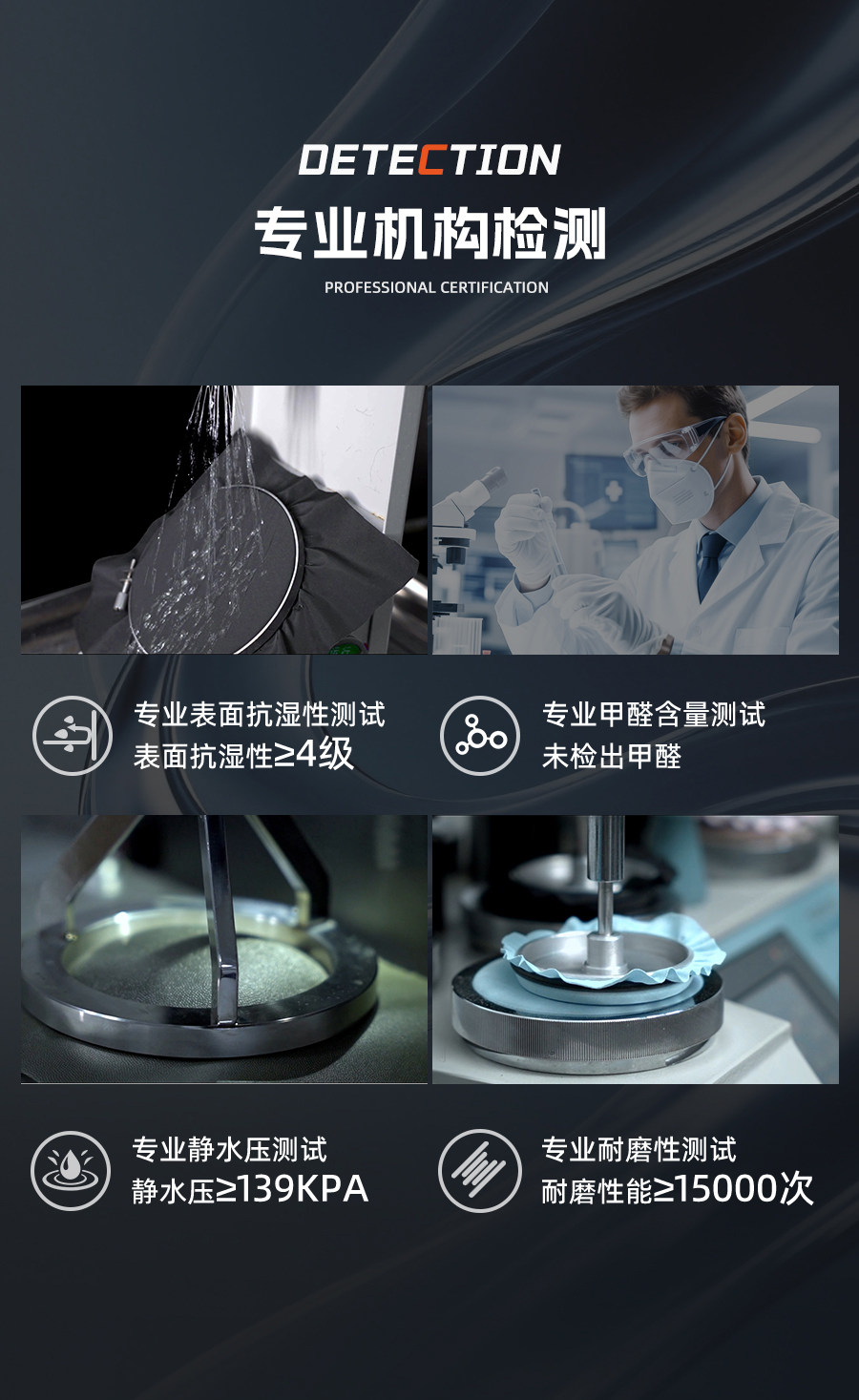 DETECTION

专业机构检测

PROFESSIONAL CERTIFICATION

专业表面抗湿性测试
表面抗湿性≥4级

专业甲醛含量测试
未检出甲醛

专业静水压测试
静水压≥139KPA

专业耐磨性测试
耐磨性能≥15000次