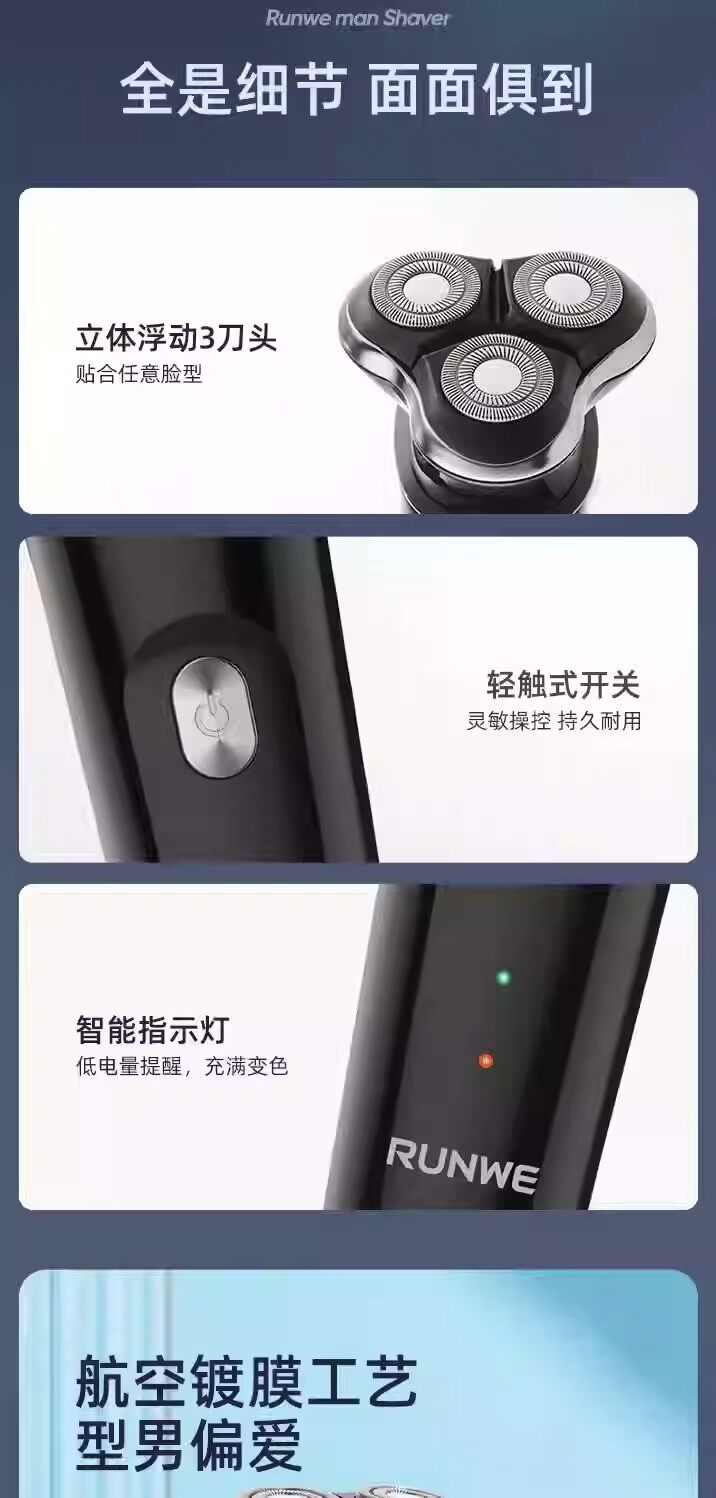 Runwe man Shaver

全是细节 面面俱到

立体浮动3刀头
贴合任意脸型

轻触式开关
灵敏操控 持久耐用

智能指示灯
低电量提醒，充满变色

RUNWE

航空镀膜工艺
型男偏爱