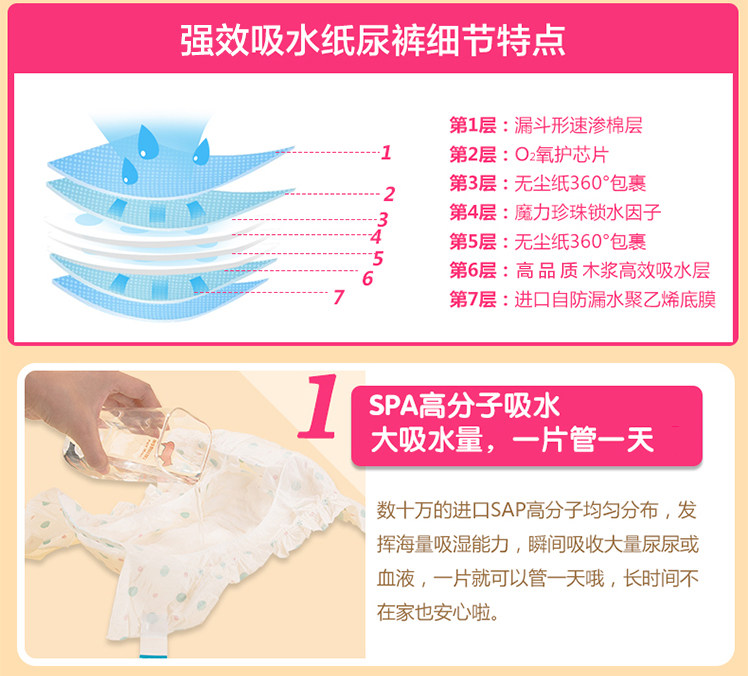 强效吸水纸尿裤细节特点

1
2
3
4
5
6
7

第1层：漏斗形速渗棉层
第2层：$O_2$氧护芯片
第3层：无尘纸360°包裹
第4层：魔力珍珠锁水因子
第5层：无尘纸360°包裹
第6层：高 品 质 木浆高效吸水层
第7层：进口自防漏水聚乙烯底膜

1

SPA高分子吸水
大吸水量，一片管一天

数十万的进口SAP高分子均匀分布，发挥海量吸湿能力，瞬间吸收大量尿尿或血液，一片就可以管一天哦，长时间不在家也安心啦。