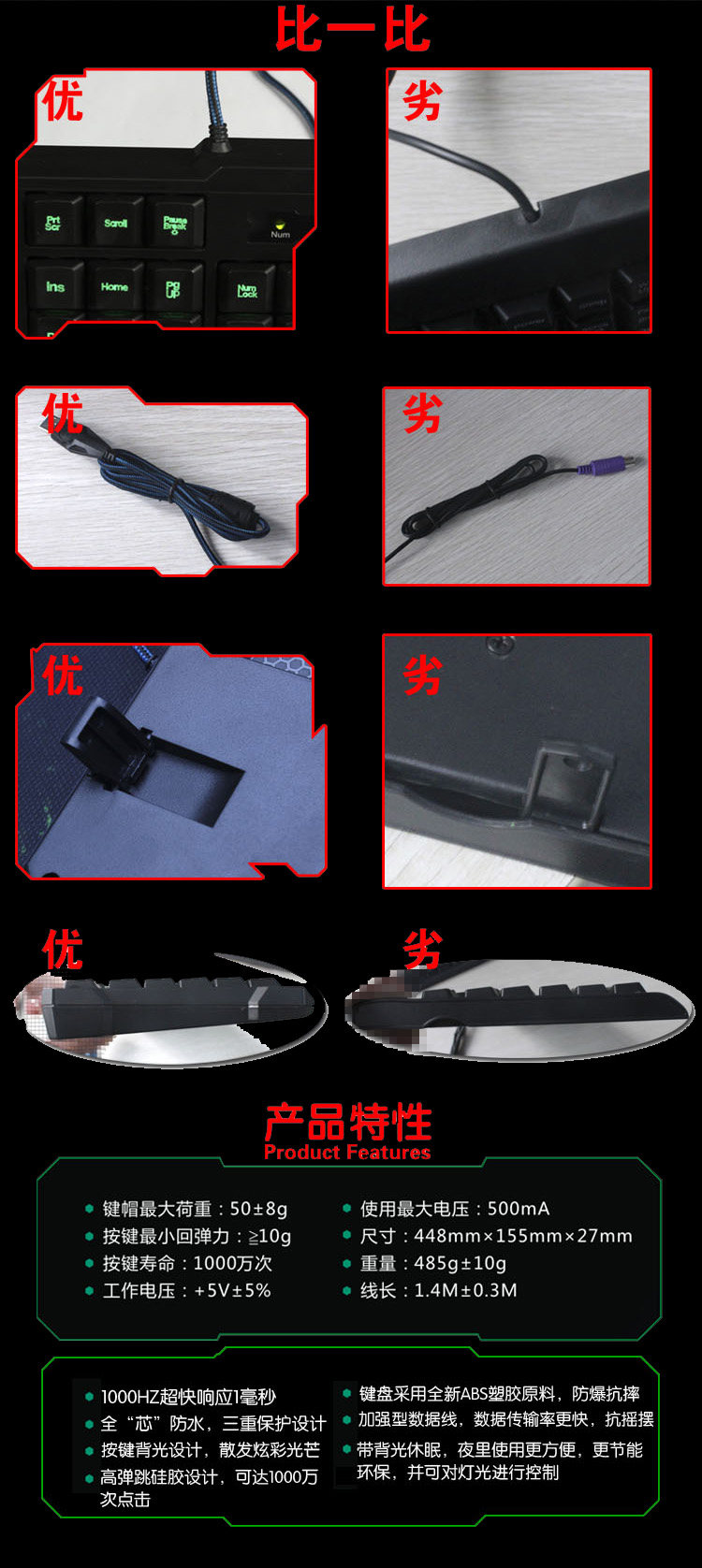 比一比

优

Prt Scr
Scroll
Pause Break
Num
Ins
Home
Pg Up
Num Lock

劣

优

劣

优

劣

优

劣

产品特性
Product Features

键帽最大荷重：50±8g
按键最小回弹力：≧10g
按键寿命：1000万次
工作电压：+5V±5%

使用最大电压：500mA
尺寸：448mm×155mm×27mm
重量：485g±10g
线长：1.4M±0.3M

1000HZ超快响应1毫秒
全“芯”防水，三重保护设计
按键背光设计，散发炫彩光芒
高弹跳硅胶设计，可达1000万次点击

键盘采用全新ABS塑胶原料，防爆抗摔
加强型数据线，数据传输率更快，抗摇摆
带背光休眠，夜里使用更方便，更节能环保，并可对灯光进行控制