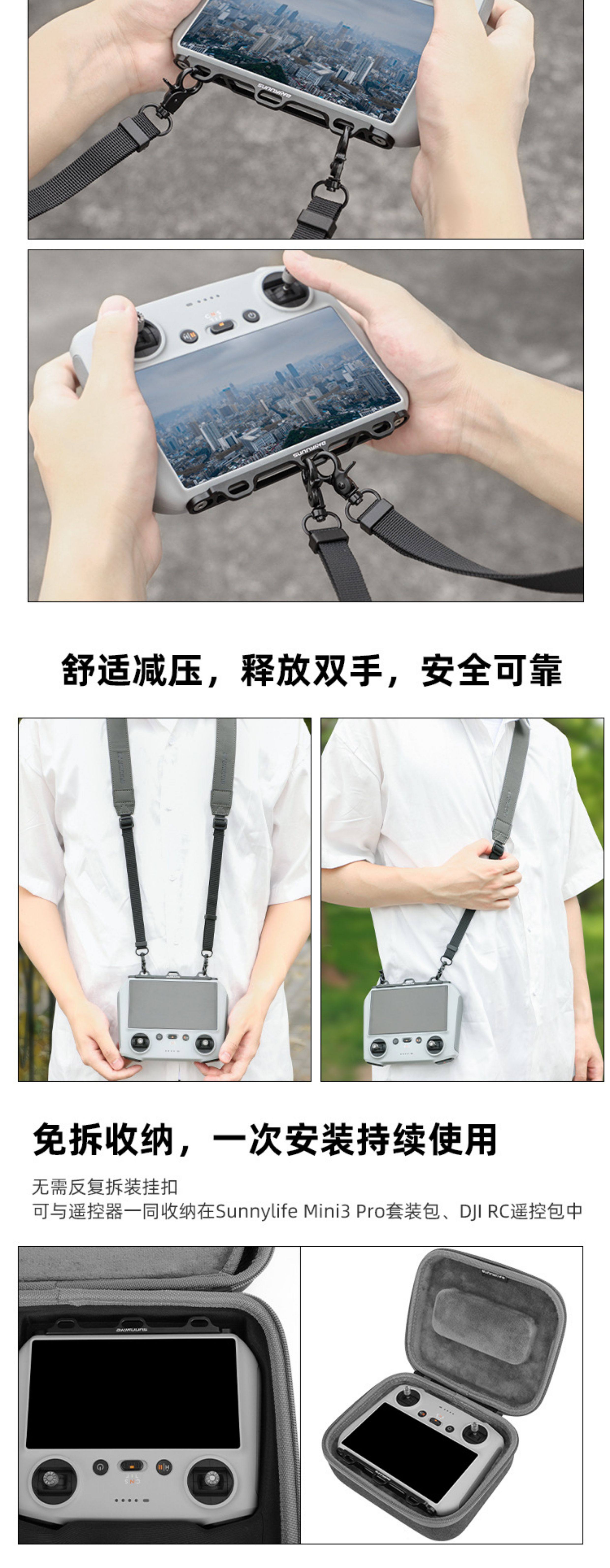 SUNNYLIFE

SUNNYLIFE

舒适减压，释放双手，安全可靠

免拆收纳，一次安装持续使用

无需反复拆装挂扣
可与遥控器一同收纳在Sunnylife Mini3 Pro套装包、DJI RC遥控包中

SUNNYLIFE