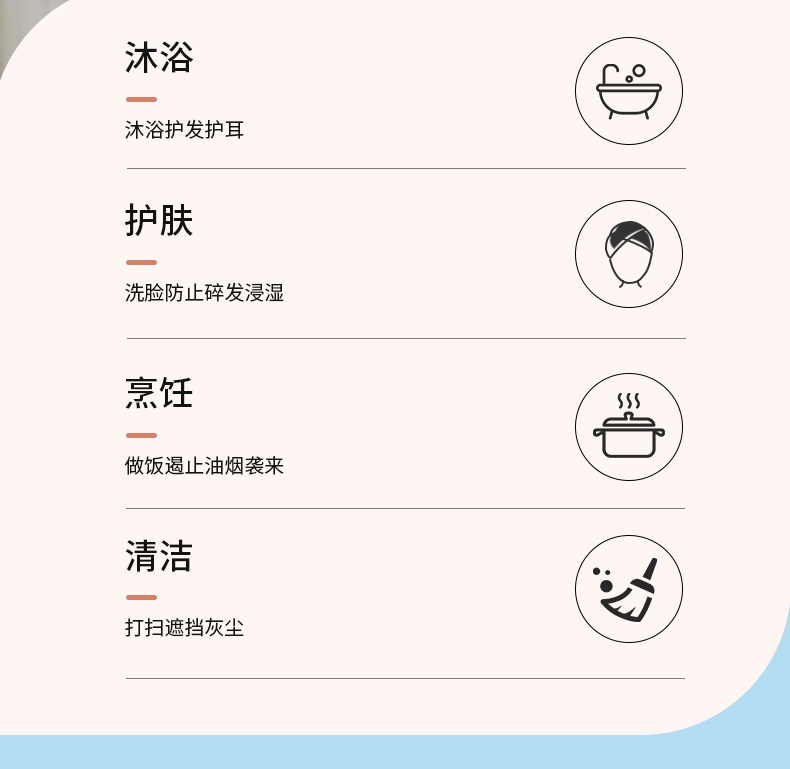 沐浴

沐浴护发护耳

护肤

洗脸防止碎发浸湿

烹饪

做饭遏止油烟袭来

清洁

打扫遮挡灰尘