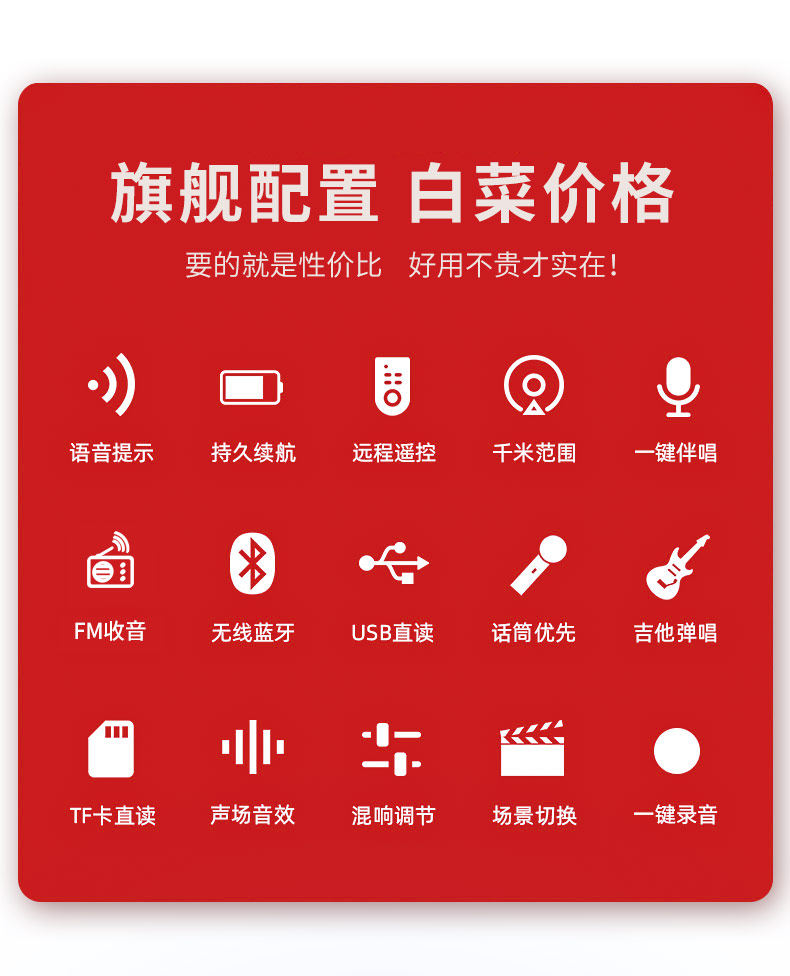 旗舰配置 白菜价格

要的就是性价比 好用不贵才实在!

语音提示

持久续航

远程遥控

千米范围

一键伴唱

FM收音

无线蓝牙

USB直读

话筒优先

吉他弹唱

TF卡直读

声场音效

混响调节

场景切换

一键录音