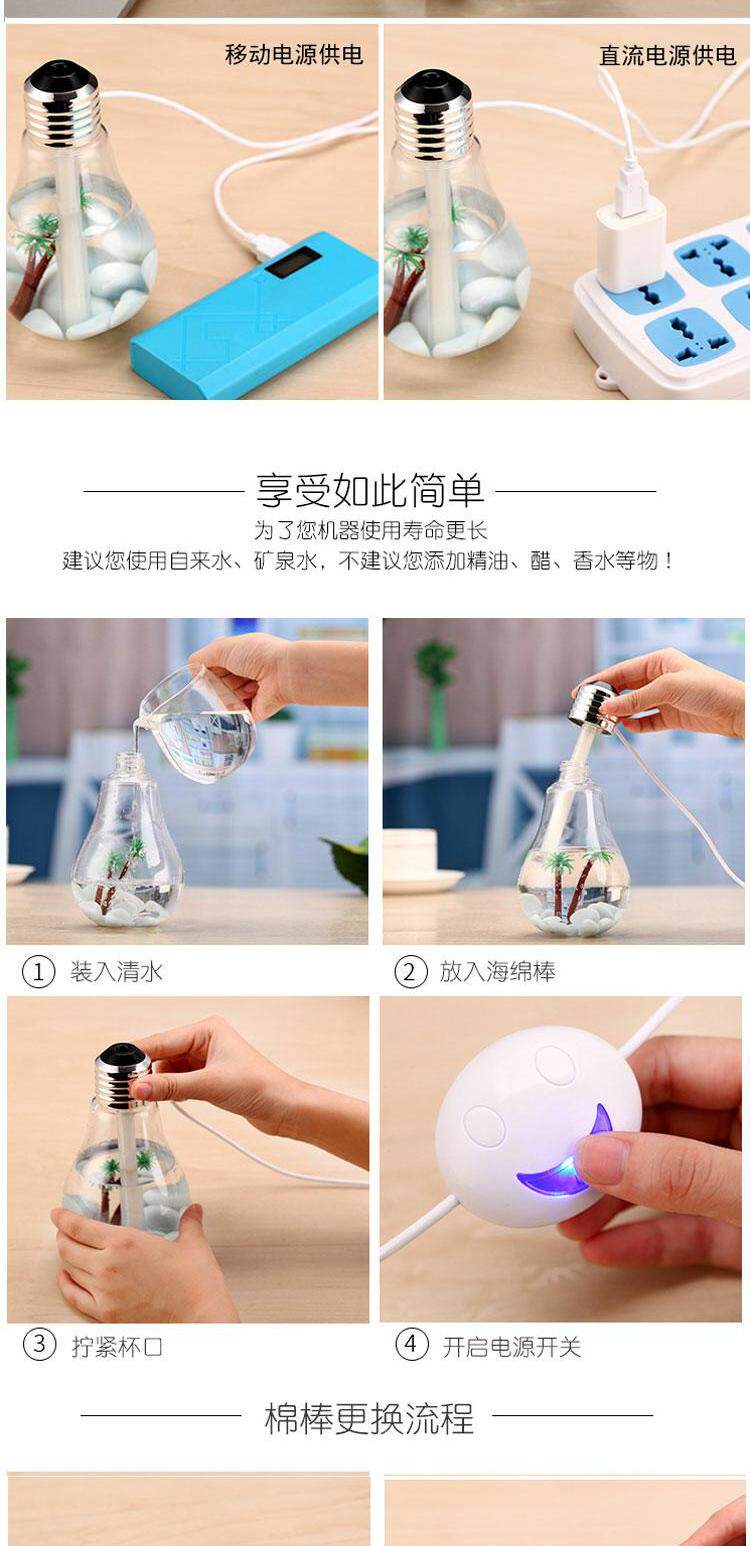 移动电源供电

直流电源供电

享受如此简单

为了您机器使用寿命更长
建议您使用自来水、矿泉水，不建议您添加精油、醋、香水等物！

① 装入清水

② 放入海绵棒

③ 拧紧杯口

④ 开启电源开关

棉棒更换流程