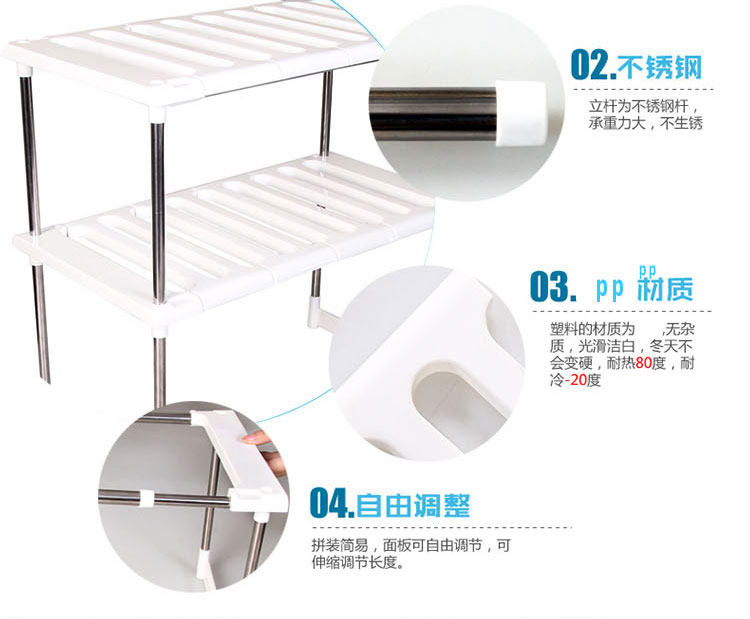 02.不锈钢

立杆为不锈钢杆，承重力大，不生锈

03. pp pp 材质

塑料的材质为 ,无杂质，光滑洁白，冬天不会变硬，耐热80度，耐冷-20度

04.自由调整

拼装简易，面板可自由调节，可伸缩调节长度。