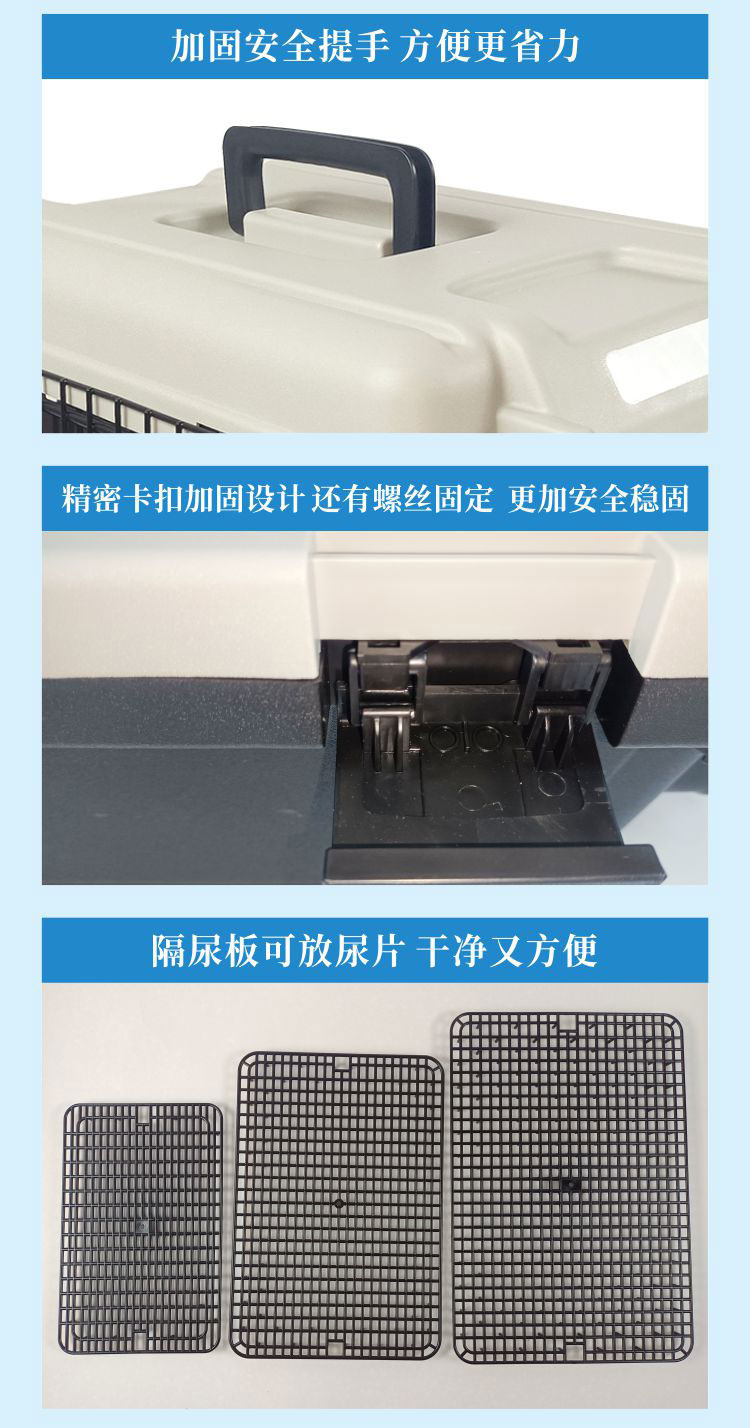 加固安全提手 方便更省力

精密卡扣加固设计 还有螺丝固定 更加安全稳固

隔尿板可放尿片 干净又方便