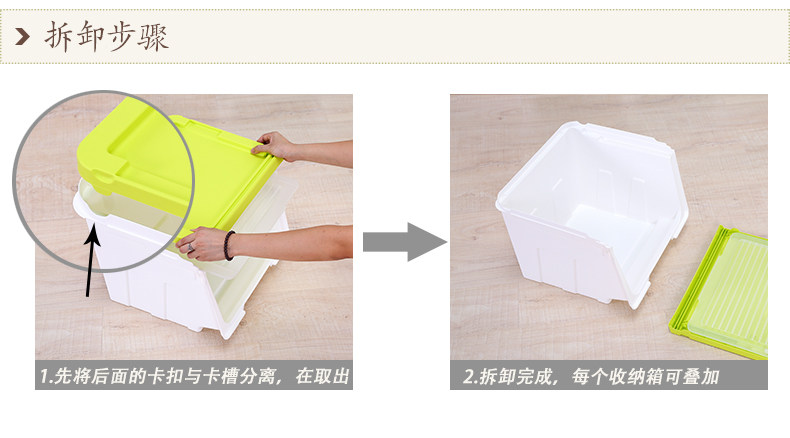 拆卸步骤

1.先将后面的卡扣与卡槽分离，在取出

2.拆卸完成，每个收纳箱可叠加