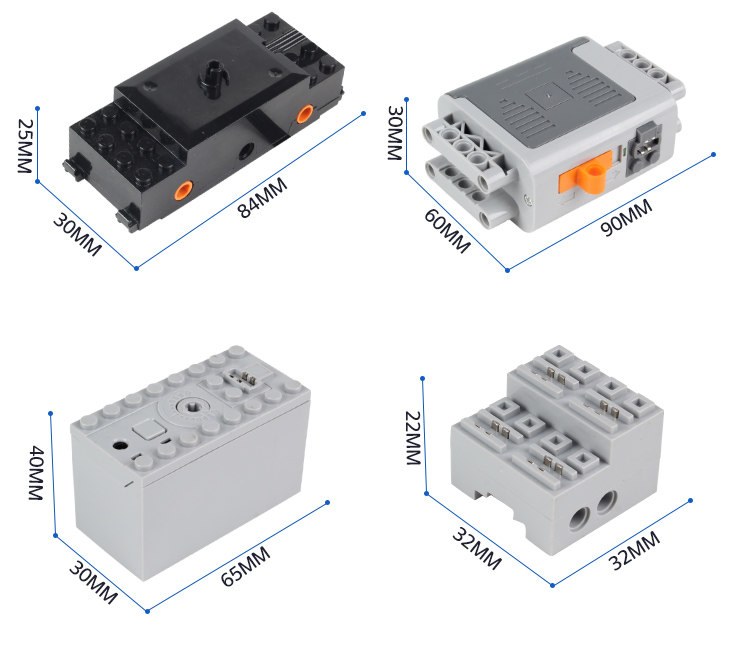 25MM
30MM
84MM
30MM
60MM
90MM
40MM
30MM
65MM
22MM
32MM
32MM