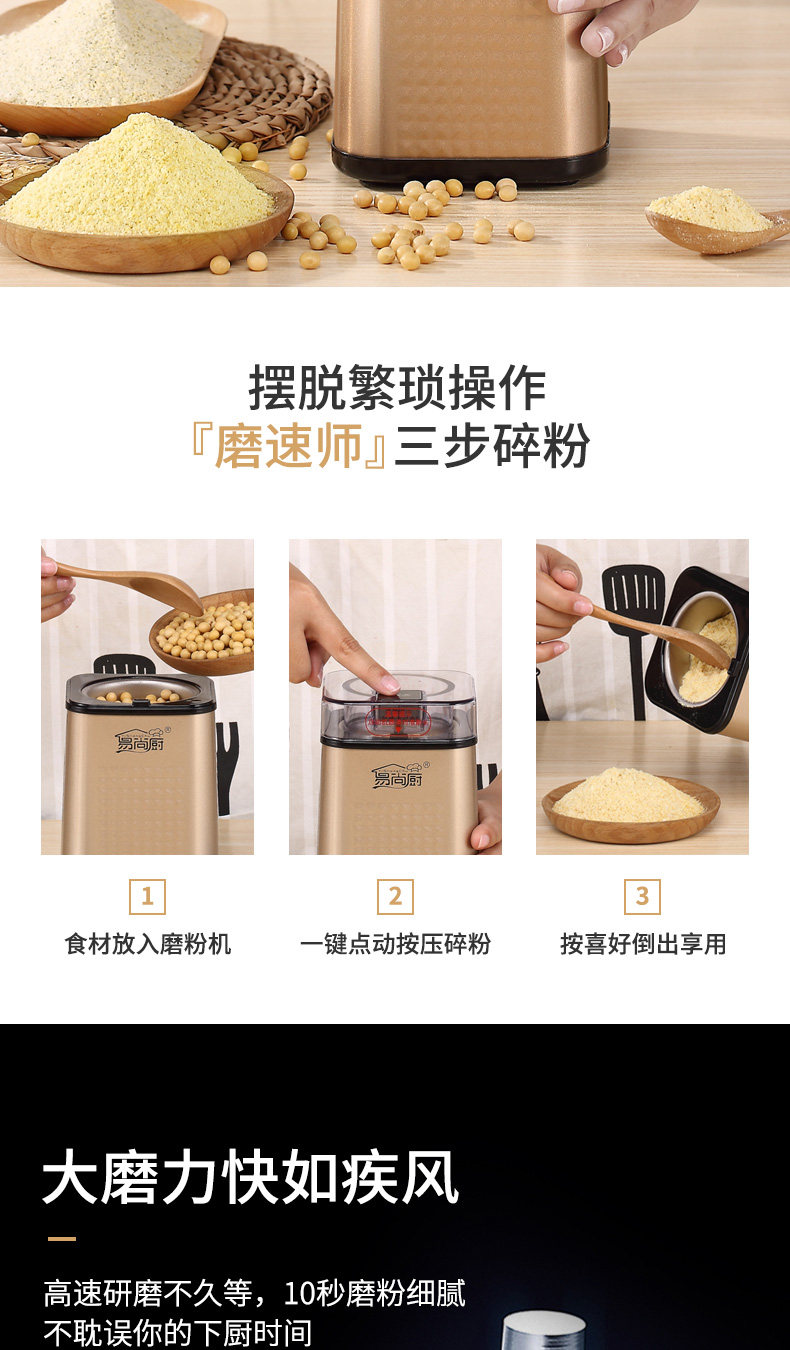 摆脱繁琐操作
『磨速师』三步碎粉

易尚厨

易尚厨

1
食材放入磨粉机

2
一键点动按压碎粉

3
按喜好倒出享用

大磨力快如疾风

高速研磨不久等，10秒磨粉细腻
不耽误你的下厨时间