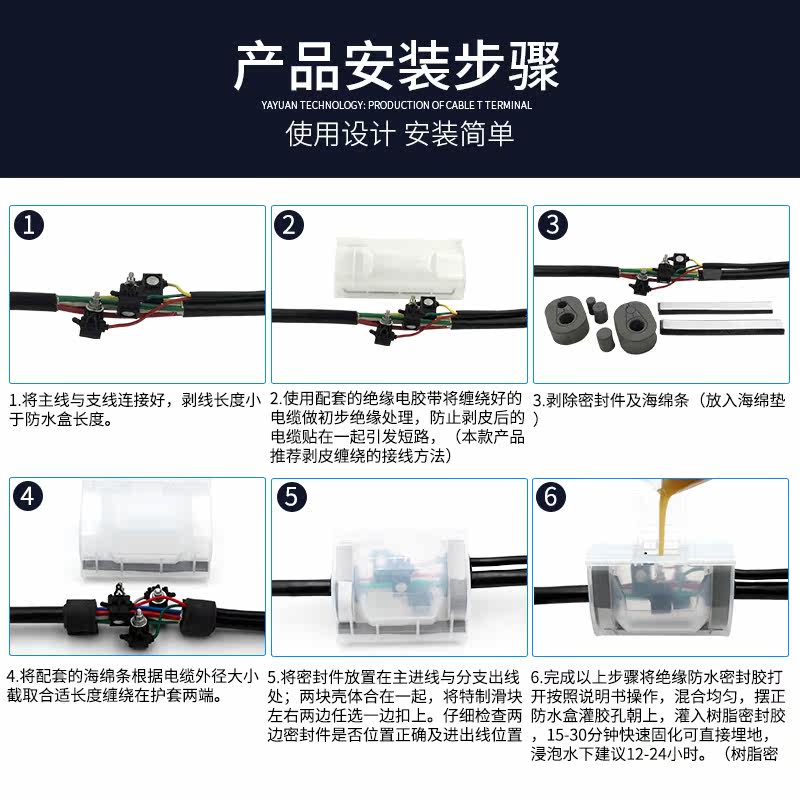 产品安装步骤
YAYUAN TECHNOLOGY: PRODUCTION OF CABLE T TERMINAL
使用设计 安装简单

1

1.将主线与支线连接好，剥线长度小于防水盒长度。

2

2.使用配套的绝缘电胶带将缠绕好的电缆做初步绝缘处理，防止剥皮后的电缆贴在一起引发短路，（本款产品推荐剥皮缠绕的接线方法）

3

3.剥除密封件及海绵条（放入海绵垫）

4

4.将配套的海绵条根据电缆外径大小截取合适长度缠绕在护套两端。

5

5.将密封件放置在主进线与分支出线处；两块壳体合在一起，将特制滑块左右两边任选一边扣上。仔细检查两边密封件是否位置正确及进出线位置

6

6.完成以上步骤将绝缘防水密封胶打开按照说明书操作，混合均匀，摆正防水盒灌胶孔朝上，灌入树脂密封胶，15-30分钟快速固化可直接埋地，浸泡水下建议12-24小时。（树脂密