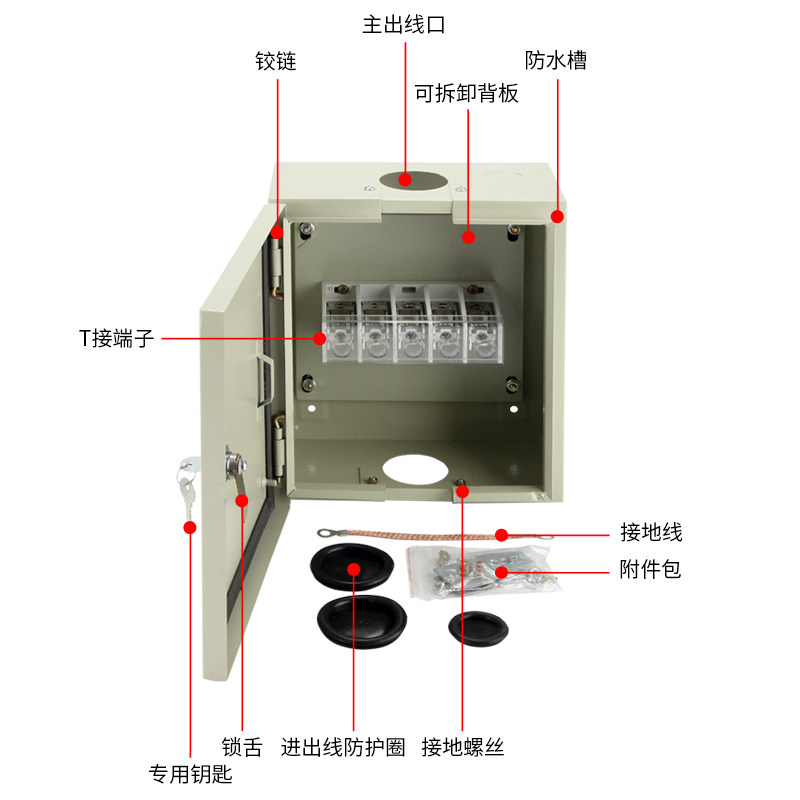 主出线口
铰链
防水槽
可拆卸背板
T接端子
接地线
附件包
锁舌
进出线防护圈
接地螺丝
专用钥匙