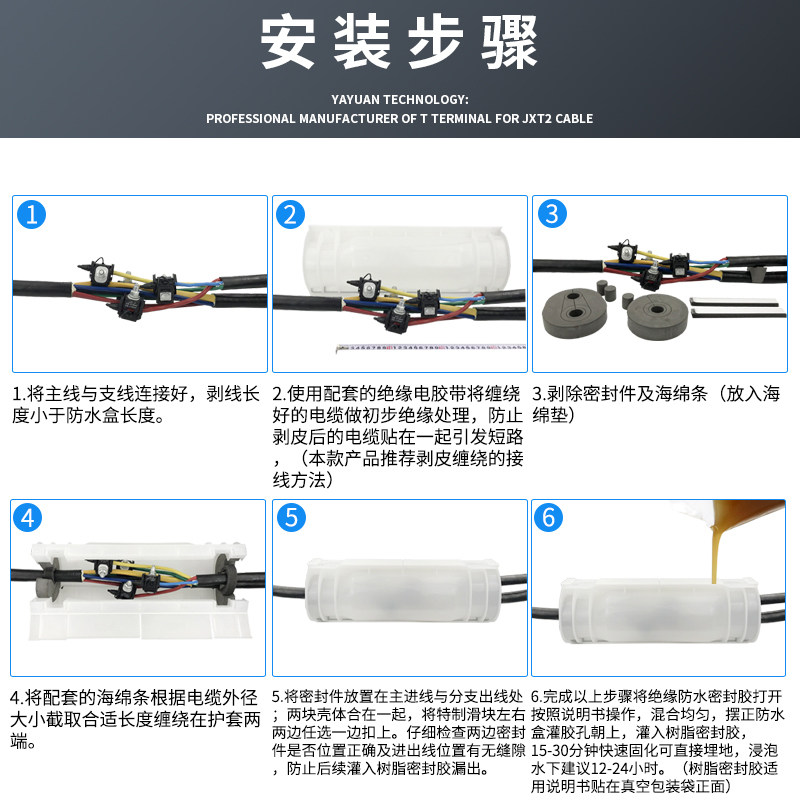 安装步骤

YAYUAN TECHNOLOGY:
PROFESSIONAL MANUFACTURER OF T TERMINAL FOR JXT2 CABLE

1

1.将主线与支线连接好，剥线长度小于防水盒长度。

2

2.使用配套的绝缘电胶带将缠绕好的电缆做初步绝缘处理，防止剥皮后的电缆贴在一起引发短路，（本款产品推荐剥皮缠绕的接线方法）

3

3.剥除密封件及海绵条（放入海绵垫）

4

4.将配套的海绵条根据电缆外径大小截取合适长度缠绕在护套两端。

5

5.将密封件放置在主进线与分支出线处；两块壳体合在一起，将特制滑块左右两边任选一边扣上。仔细检查两边密封件是否位置正确及进出线位置有无缝隙，防止后续灌入树脂密封胶漏出。

6

6.完成以上步骤将绝缘防水密封胶打开按照说明书操作，混合均匀，摆正防水盒灌胶孔朝上，灌入树脂密封胶，15-30分钟快速固化可直接埋地，浸泡水下建议12-24小时。（树脂密封胶适用说明书贴在真空包装袋正面）