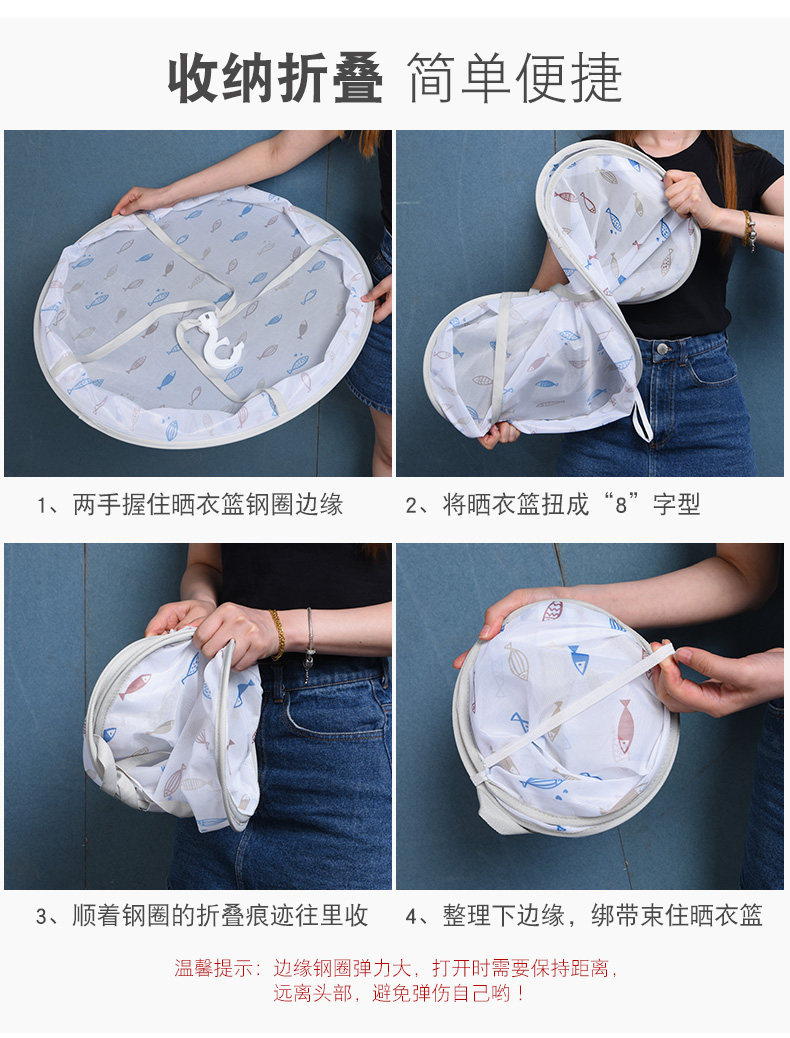 收纳折叠 简单便捷

1、两手握住晒衣篮钢圈边缘

2、将晒衣篮扭成“8”字型

3、顺着钢圈的折叠痕迹往里收

4、整理下边缘，绑带束住晒衣篮

温馨提示：边缘钢圈弹力大，打开时需要保持距离，远离头部，避免弹伤自己哟！