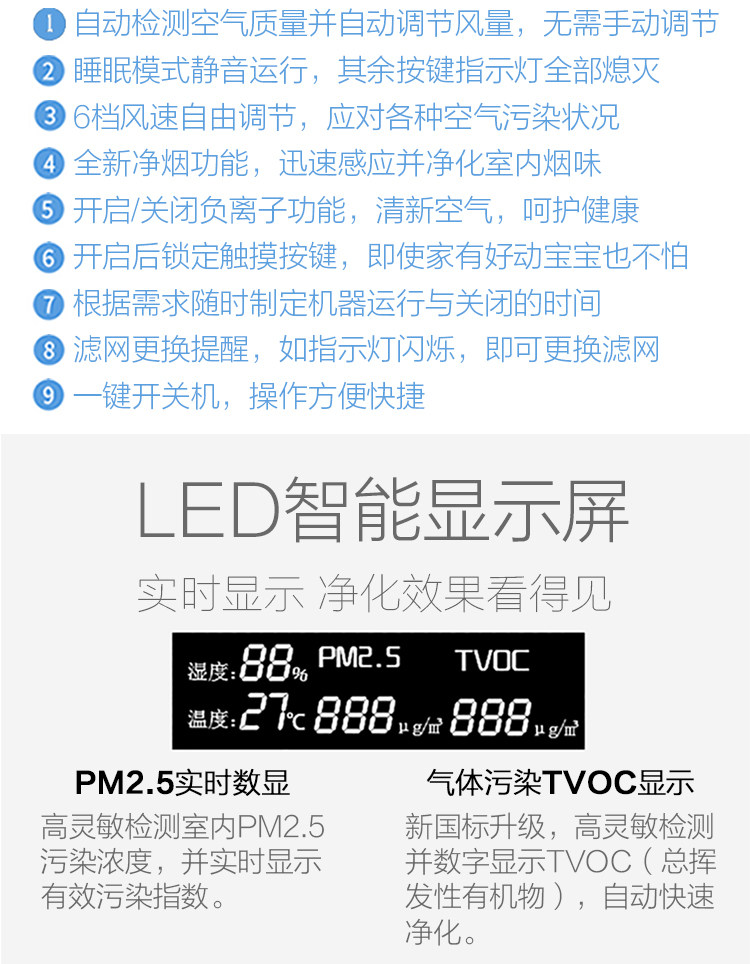 1 自动检测空气质量并自动调节风量，无需手动调节
2 睡眠模式静音运行，其余按键指示灯全部熄灭
3 6档风速自由调节，应对各种空气污染状况
4 全新净烟功能，迅速感应并净化室内烟味
5 开启/关闭负离子功能，清新空气，呵护健康
6 开启后锁定触摸按键，即使家有好动宝宝也不怕
7 根据需求随时制定机器运行与关闭的时间
8 滤网更换提醒，如指示灯闪烁，即可更换滤网
9 一键开关机，操作方便快捷

LED智能显示屏

实时显示 净化效果看得见

湿度: 88%
PM2.5
TVOC
温度: 27℃
888 μg/m³
888 μg/m³

PM2.5实时数显

高灵敏检测室内PM2.5污染浓度，并实时显示有效污染指数。

气体污染TVOC显示

新国标升级，高灵敏检测并数字显示TVOC（总挥发性有机物），自动快速净化。