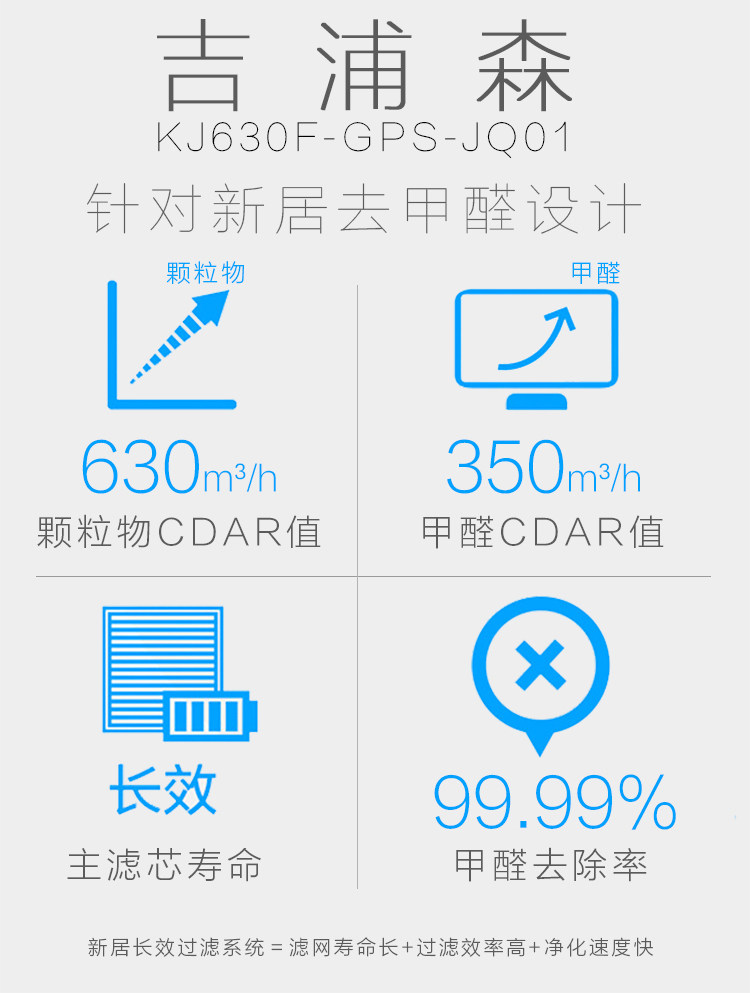 吉浦森

KJ630F-GPS-JQ01

针对新居去甲醛设计

颗粒物

630m³/h

颗粒物CDAR值

甲醛

350m³/h

甲醛CDAR值

长效

主滤芯寿命

99.99%

甲醛去除率

新居长效过滤系统=滤网寿命长+过滤效率高+净化速度快