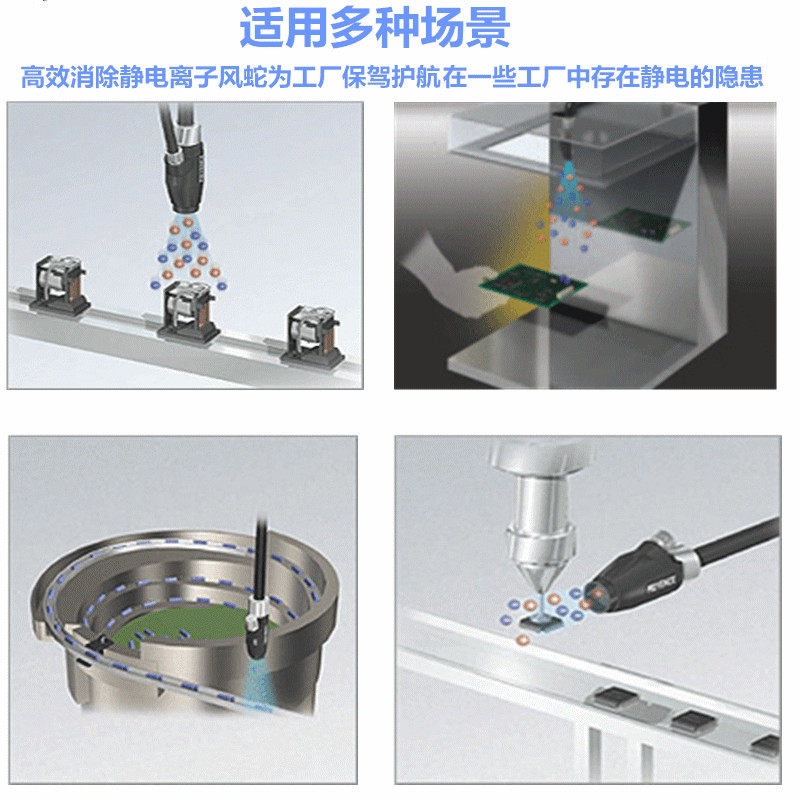 适用多种场景

高效消除静电离子风蛇为工厂保驾护航在一些工厂中存在静电的隐患

KEYENCE