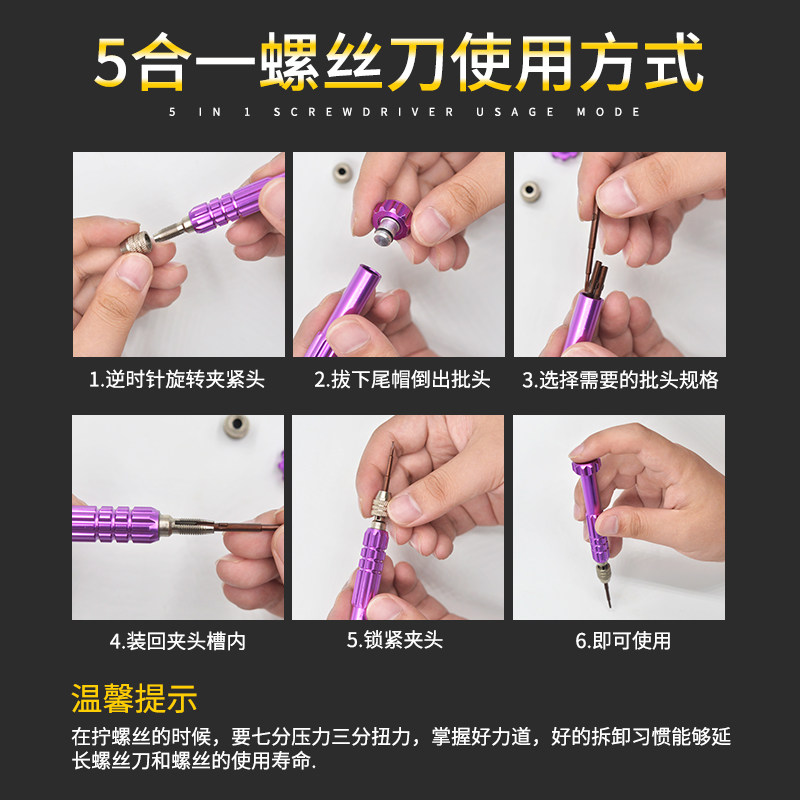 5合一螺丝刀使用方式

5 IN 1 SCREWDRIVER USAGE MODE

1.逆时针旋转夹紧头

2.拔下尾帽倒出批头

3.选择需要的批头规格

4.装回夹头槽内

5.锁紧夹头

6.即可使用

温馨提示

在拧螺丝的时候，要七分压力三分扭力，掌握好力道，好的拆卸习惯能够延长螺丝刀和螺丝的使用寿命.