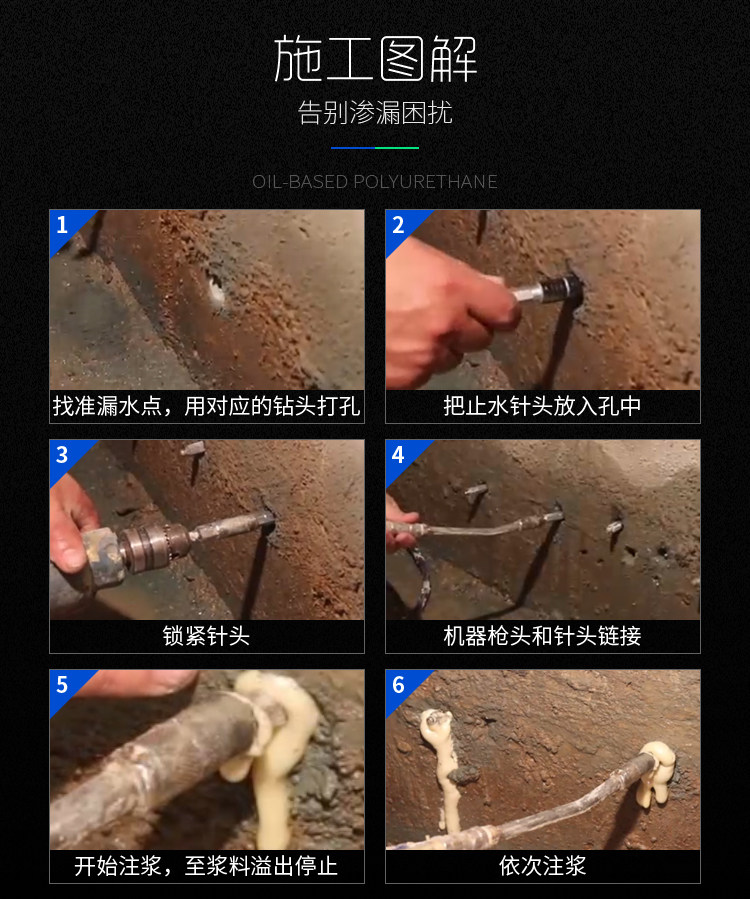 施工图解

告别渗漏困扰

OIL-BASED POLYURETHANE

1

找准漏水点，用对应的钻头打孔

2

把止水针头放入孔中

3

锁紧针头

4

机器枪头和针头链接

5

开始注浆，至浆料溢出停止

6

依次注浆