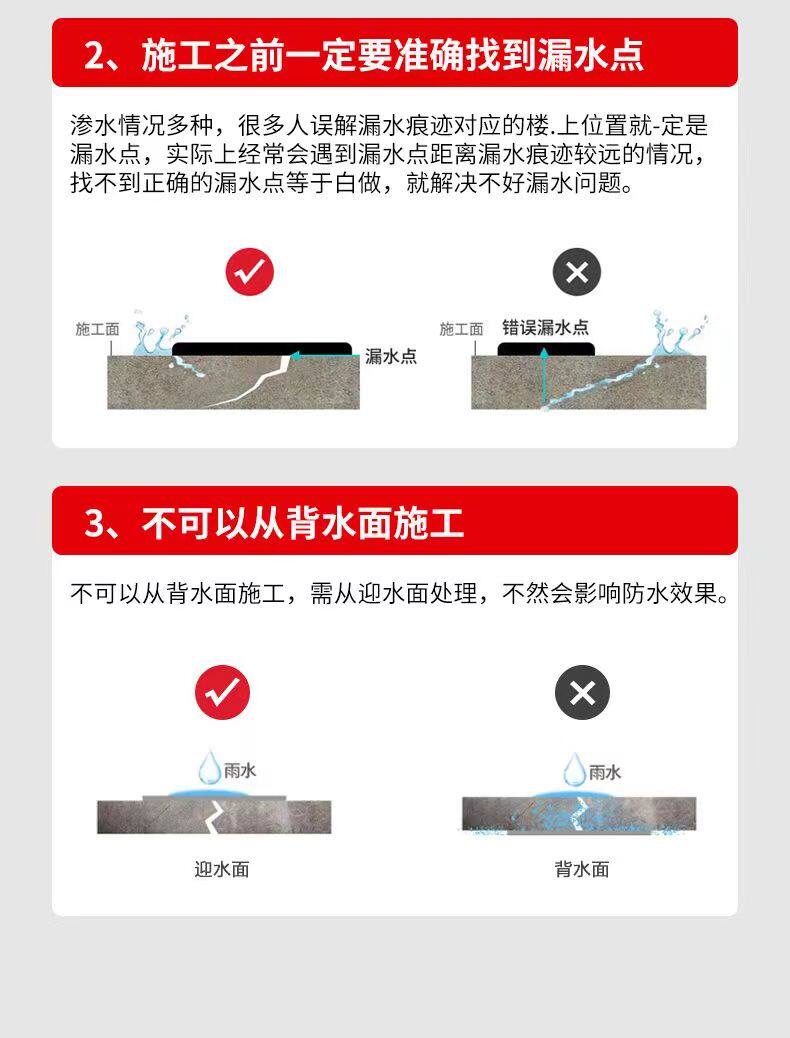 2、施工之前一定要准确找到漏水点

渗水情况多种，很多人误解漏水痕迹对应的楼.上位置就-定是漏水点，实际上经常会遇到漏水点距离漏水痕迹较远的情况，找不到正确的漏水点等于白做，就解决不好漏水问题。

施工面

漏水点

施工面

错误漏水点

3、不可以从背水面施工

不可以从背水面施工，需从迎水面处理，不然会影响防水效果。

雨水

迎水面

雨水

背水面