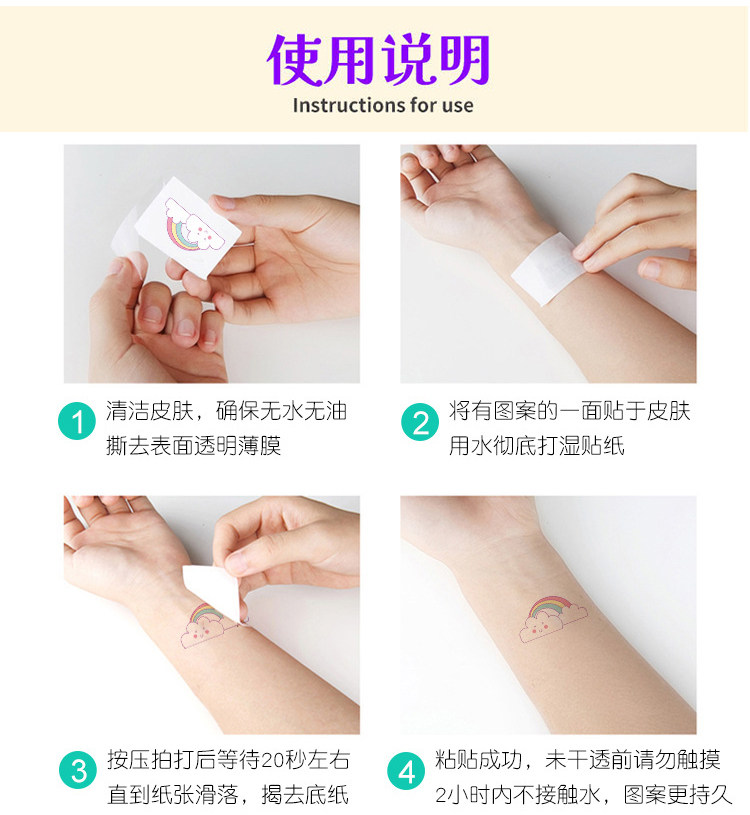 使用说明
Instructions for use

1 清洁皮肤，确保无水无油
撕去表面透明薄膜

2 将有图案的一面贴于皮肤
用水彻底打湿贴纸

3 按压拍打后等待20秒左右
直到纸张滑落，揭去底纸

4 粘贴成功，未干透前请勿触摸
2小时内不接触水，图案更持久