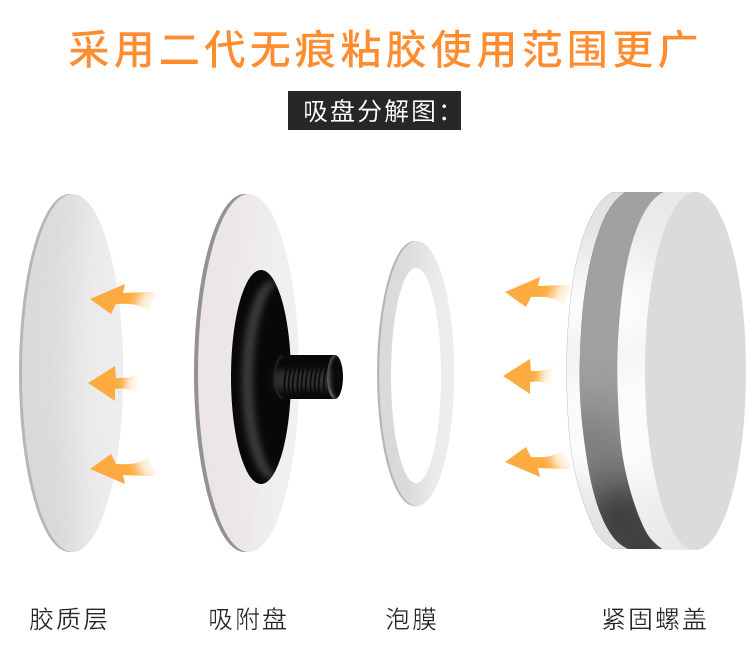 采用二代无痕粘胶使用范围更广

吸盘分解图：

胶质层

吸附盘

泡膜

紧固螺盖