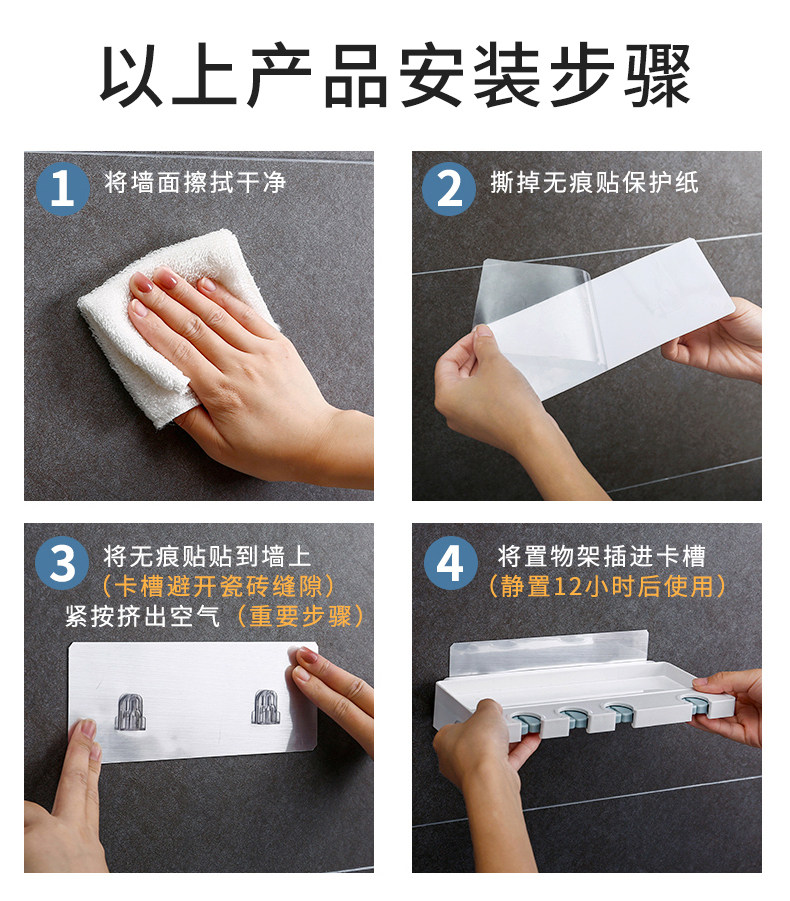 以上产品安装步骤

1 将墙面擦拭干净

2 撕掉无痕贴保护纸

3 将无痕贴贴到墙上
（卡槽避开瓷砖缝隙）
紧按挤出空气（重要步骤）

4 将置物架插进卡槽
（静置12小时后使用）