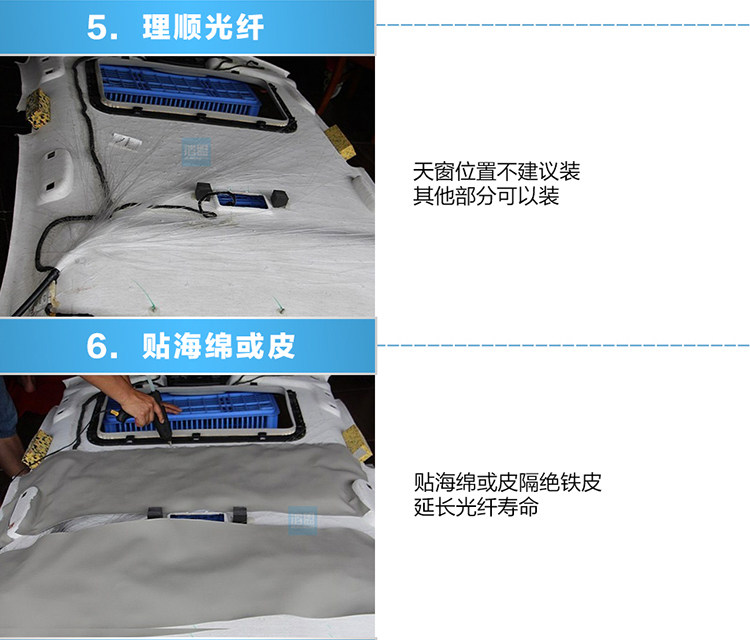 5. 理顺光纤

天窗位置不建议装
其他部分可以装

6. 贴海绵或皮

贴海绵或皮隔绝铁皮
延长光纤寿命