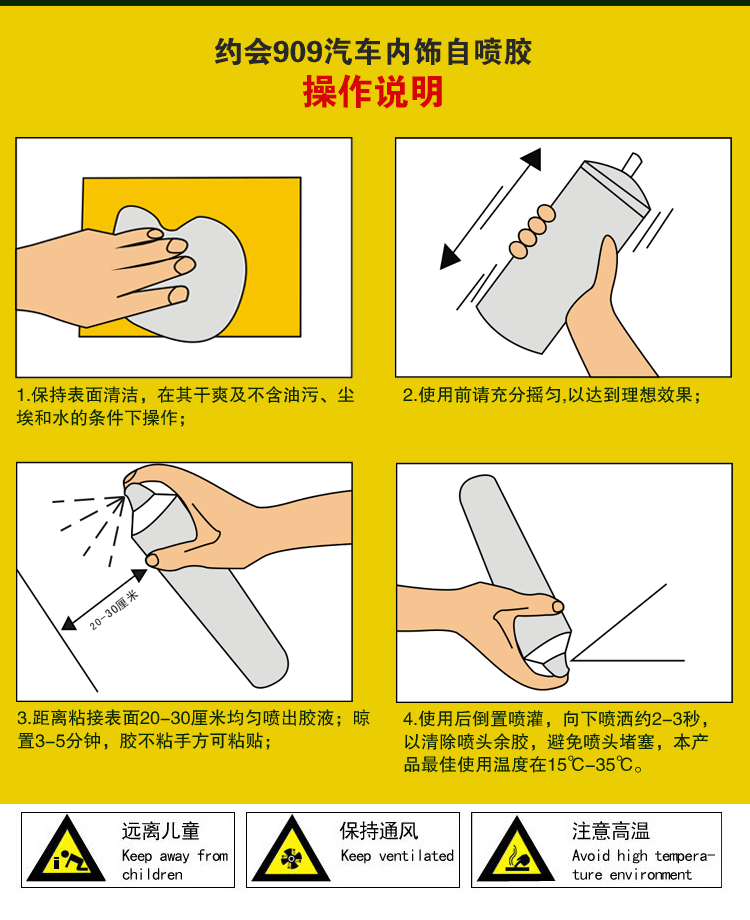 约会909汽车内饰自喷胶
操作说明

1.保持表面清洁，在其干爽及不含油污、尘埃和水的条件下操作；

2.使用前请充分摇匀,以达到理想效果；

20-30厘米

3.距离粘接表面20-30厘米均匀喷出胶液；晾置3-5分钟，胶不粘手方可粘贴；

4.使用后倒置喷灌，向下喷洒约2-3秒，以清除喷头余胶，避免喷头堵塞，本产品最佳使用温度在15℃-35℃。

远离儿童
Keep away from children

保持通风
Keep ventilated

注意高温
Avoid high temperature environment