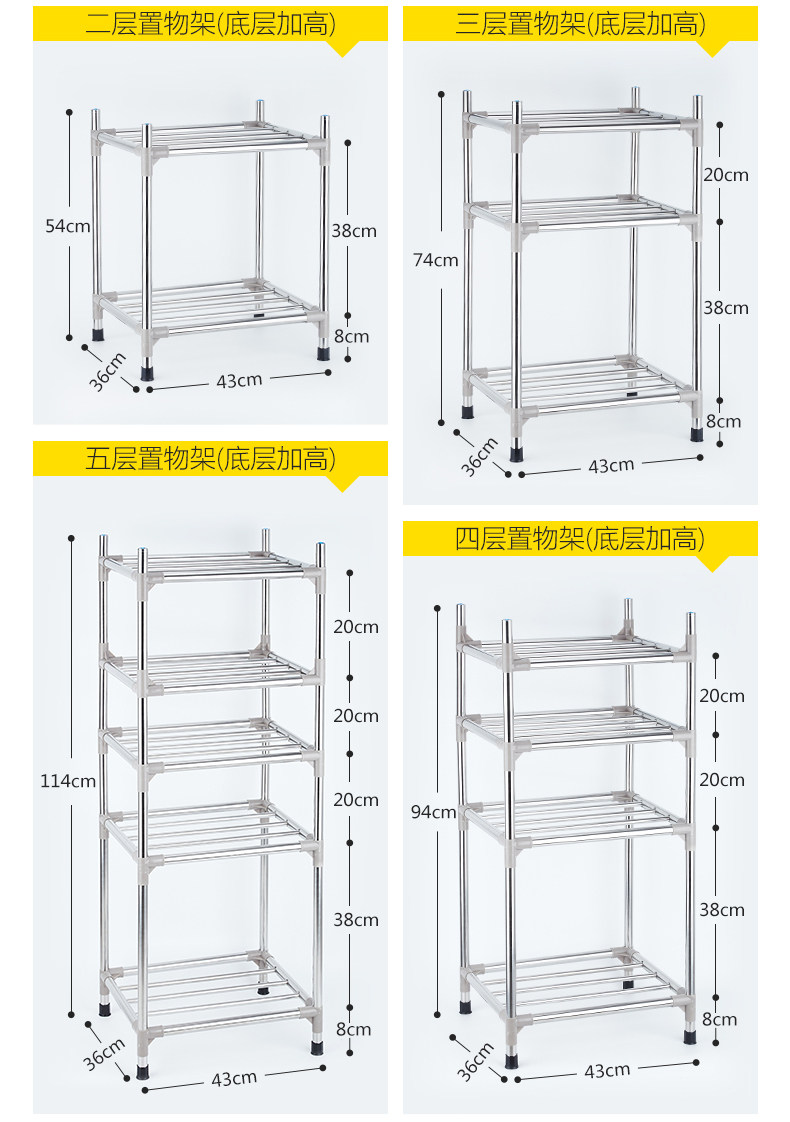 二层置物架(底层加高)

54cm
38cm
8cm
36cm
43cm

三层置物架(底层加高)

74cm
20cm
38cm
8cm
36cm
43cm

五层置物架(底层加高)

114cm
20cm
20cm
20cm
38cm
8cm
36cm
43cm

四层置物架(底层加高)

94cm
20cm
20cm
38cm
8cm
36cm
43cm