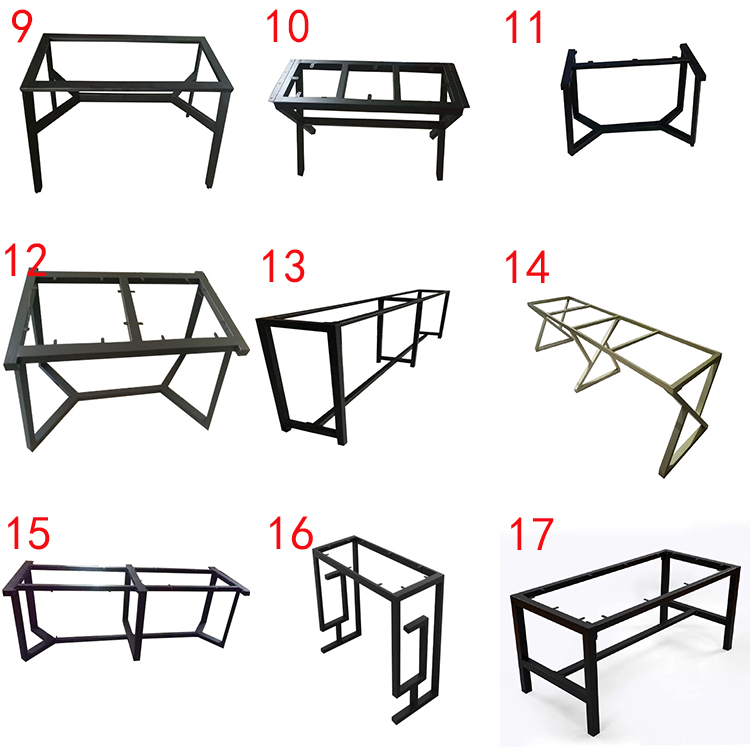 9
10
11
12
13
14
15
16
17