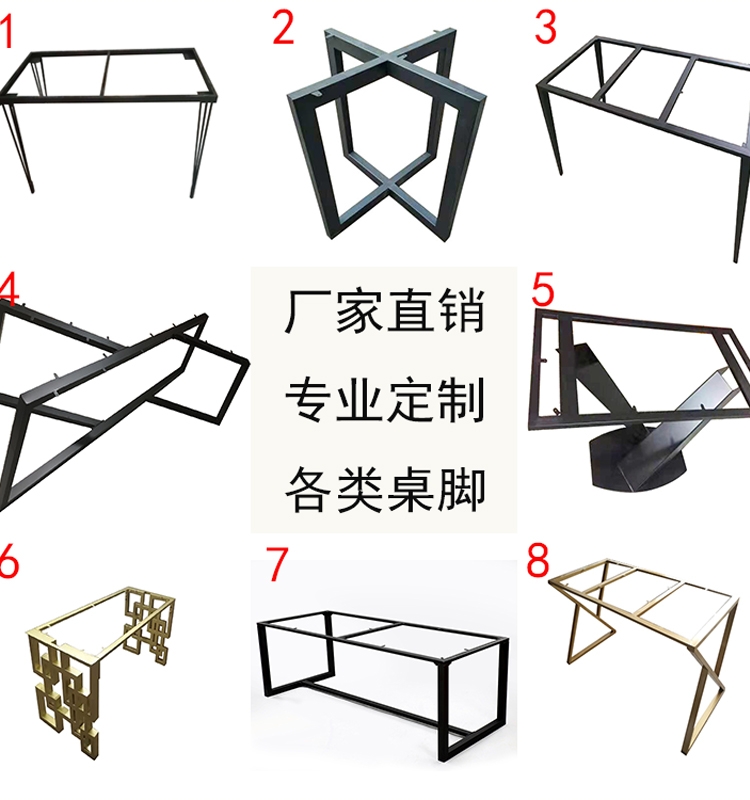 1

2

3

4

厂家直销

专业定制

各类桌脚

5

6

7

8