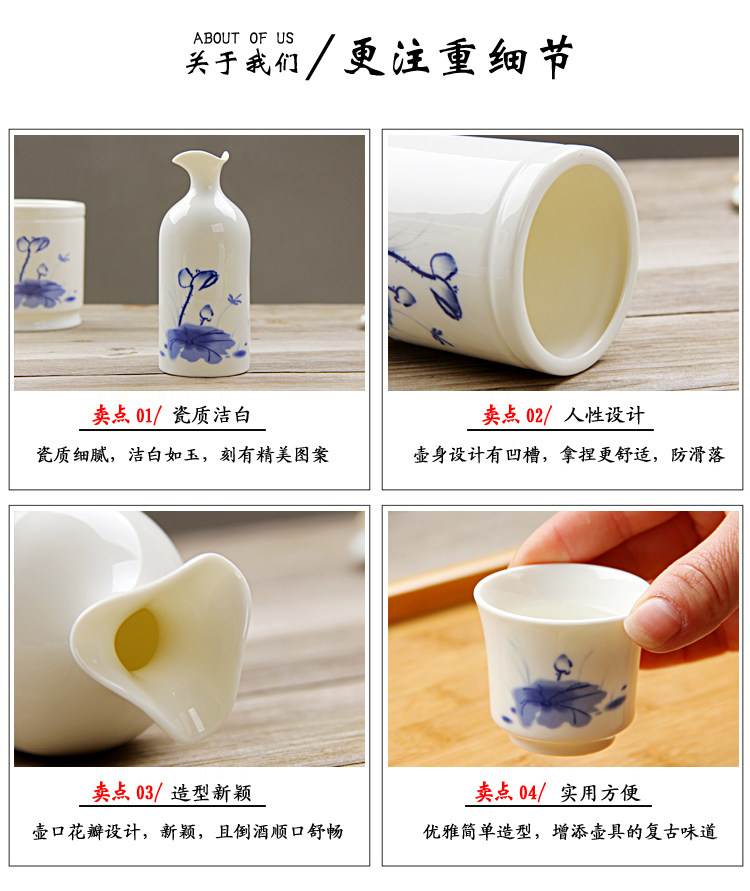 ABOUT OF US
关于我们 / 更注重细节

卖点 01/ 瓷质洁白
瓷质细腻，洁白如玉，刻有精美图案

卖点 02/ 人性设计
壶身设计有凹槽，拿捏更舒适，防滑落

卖点 03/ 造型新颖
壶口花瓣设计，新颖，且倒酒顺口舒畅

卖点 04/ 实用方便
优雅简单造型，增添壶具的复古味道