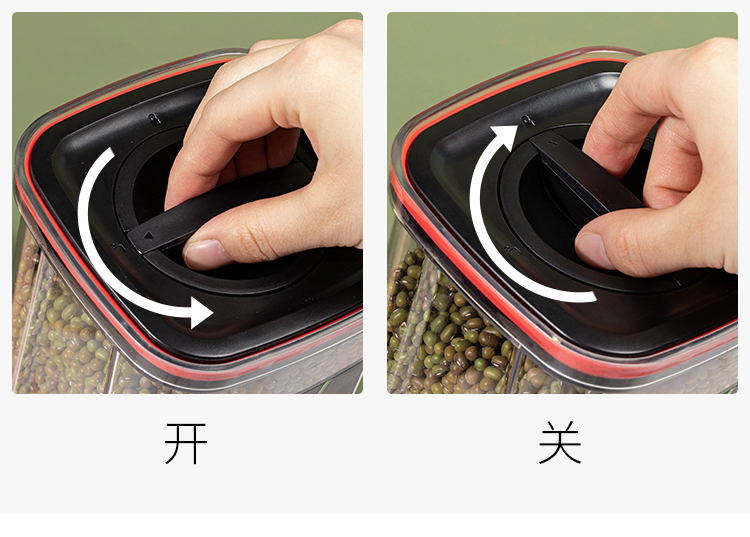 开

关