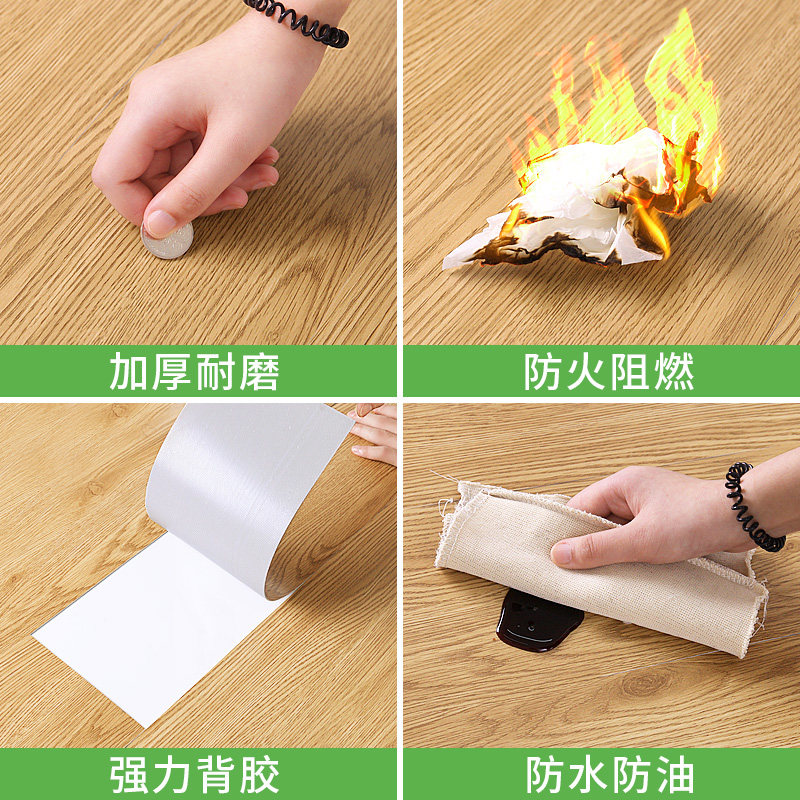 加厚耐磨

防火阻燃

强力背胶

防水防油