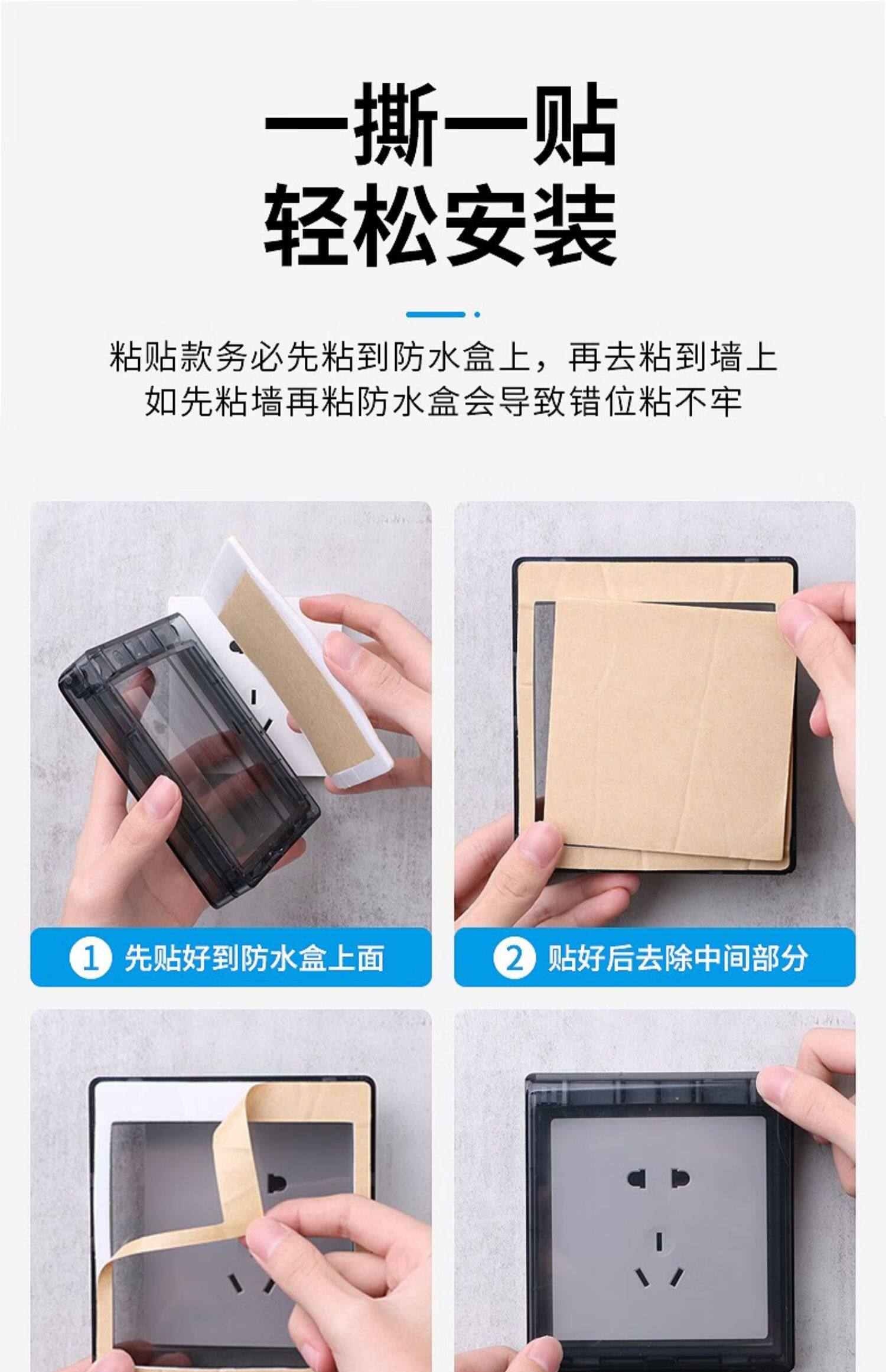 一撕一贴
轻松安装

粘贴款务必先粘到防水盒上，再去粘到墙上
如先粘墙再粘防水盒会导致错位粘不牢

1 先贴好到防水盒上面

2 贴好后去除中间部分