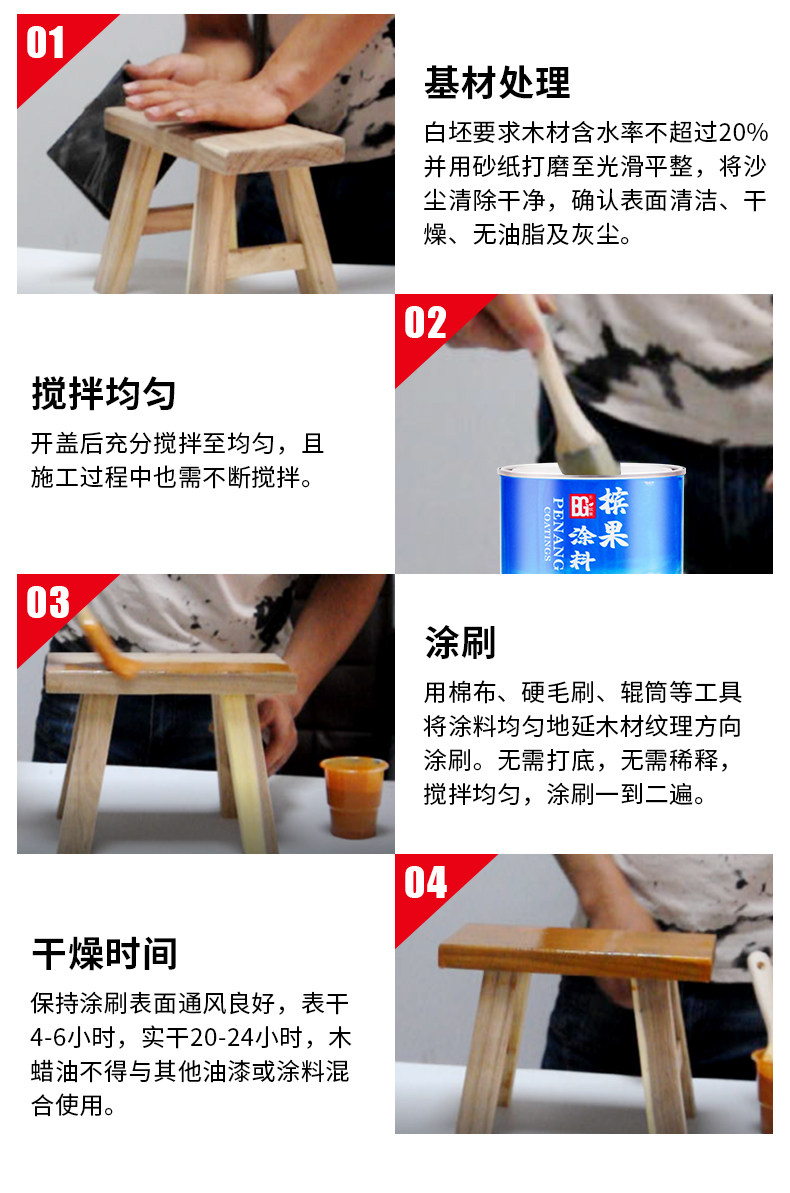 01

基材处理

白坯要求木材含水率不超过20%并用砂纸打磨至光滑平整，将沙尘清除干净，确认表面清洁、干燥、无油脂及灰尘。

02

搅拌均匀

开盖后充分搅拌至均匀，且施工过程中也需不断搅拌。

BG 槟果涂料 PENANG COATINGS

03

涂刷

用棉布、硬毛刷、辊筒等工具将涂料均匀地延木材纹理方向涂刷。无需打底，无需稀释，搅拌均匀，涂刷一到二遍。

04

干燥时间

保持涂刷表面通风良好，表干4-6小时，实干20-24小时，木蜡油不得与其他油漆或涂料混合使用。