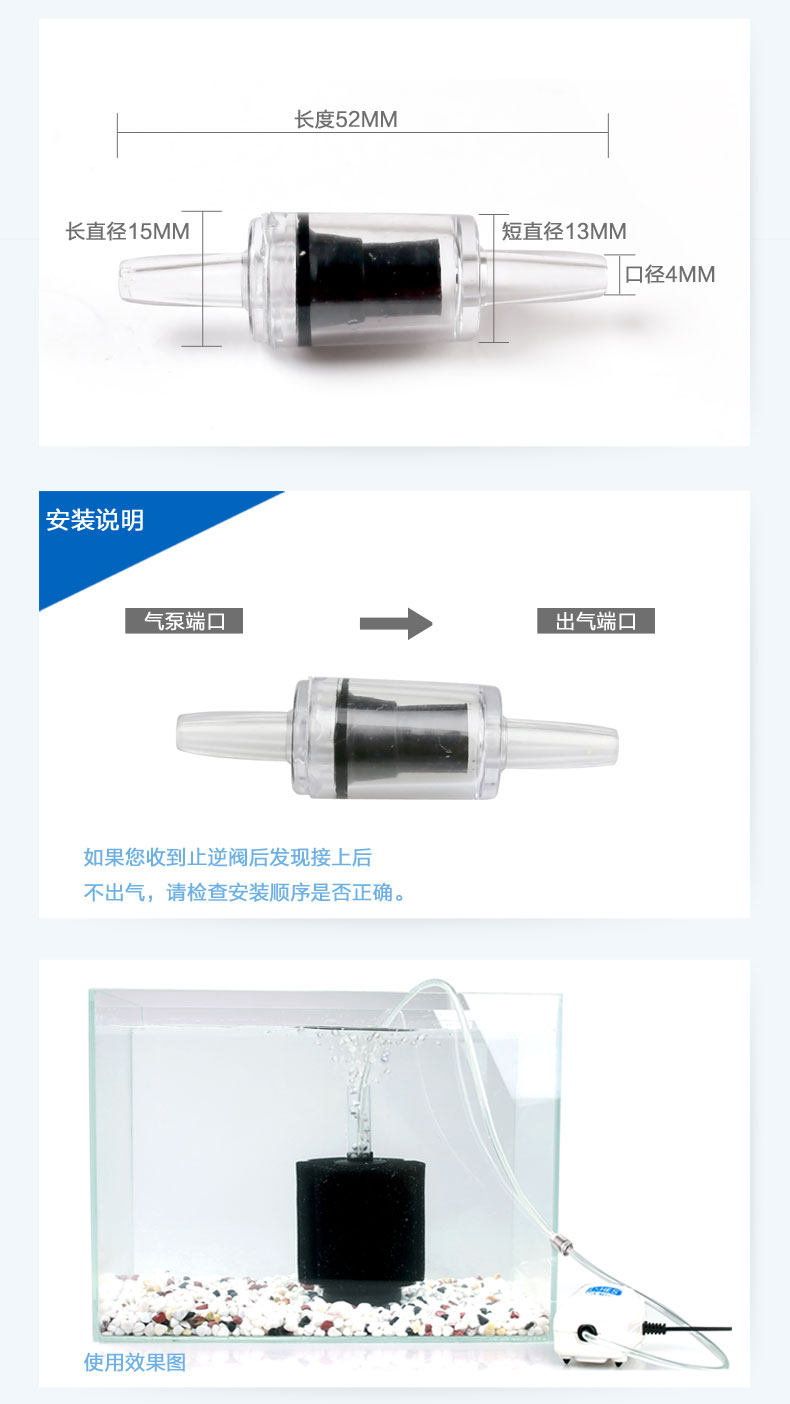 长度52MM

长直径15MM

短直径13MM

口径4MM

安装说明

气泵端口

出气端口

如果您收到止逆阀后发现接上后
不出气，请检查安装顺序是否正确。

使用效果图